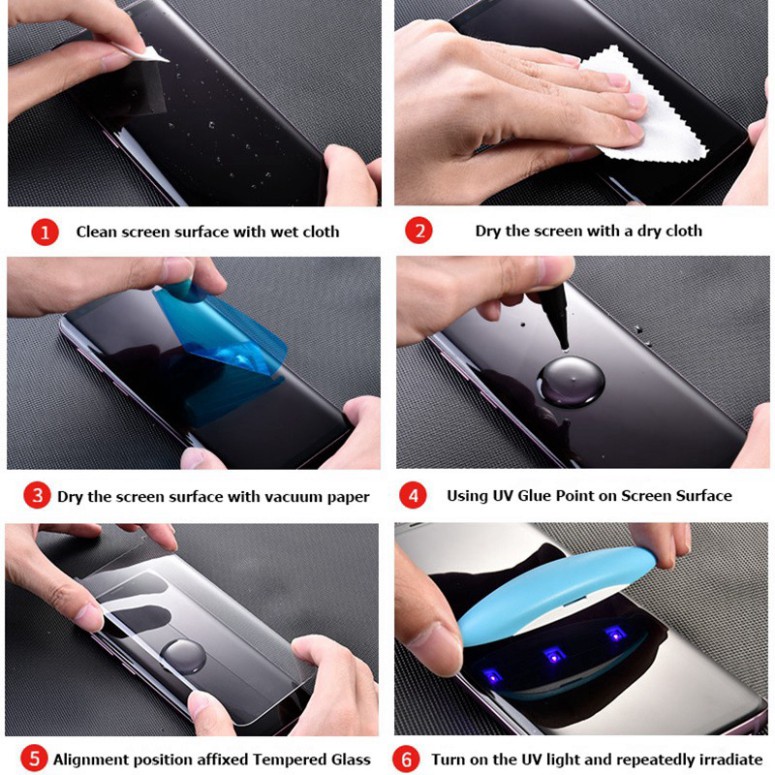 1 Clean screen surface with wet cloth

2 Dry the screen with a dry cloth

3 Dry the screen surface with vacuum paper

4 Using UV Glue Point on Screen Surface

5 Alignment position affixed Tempered Glass

6 Turn on the UV light and repeatedly irradiate