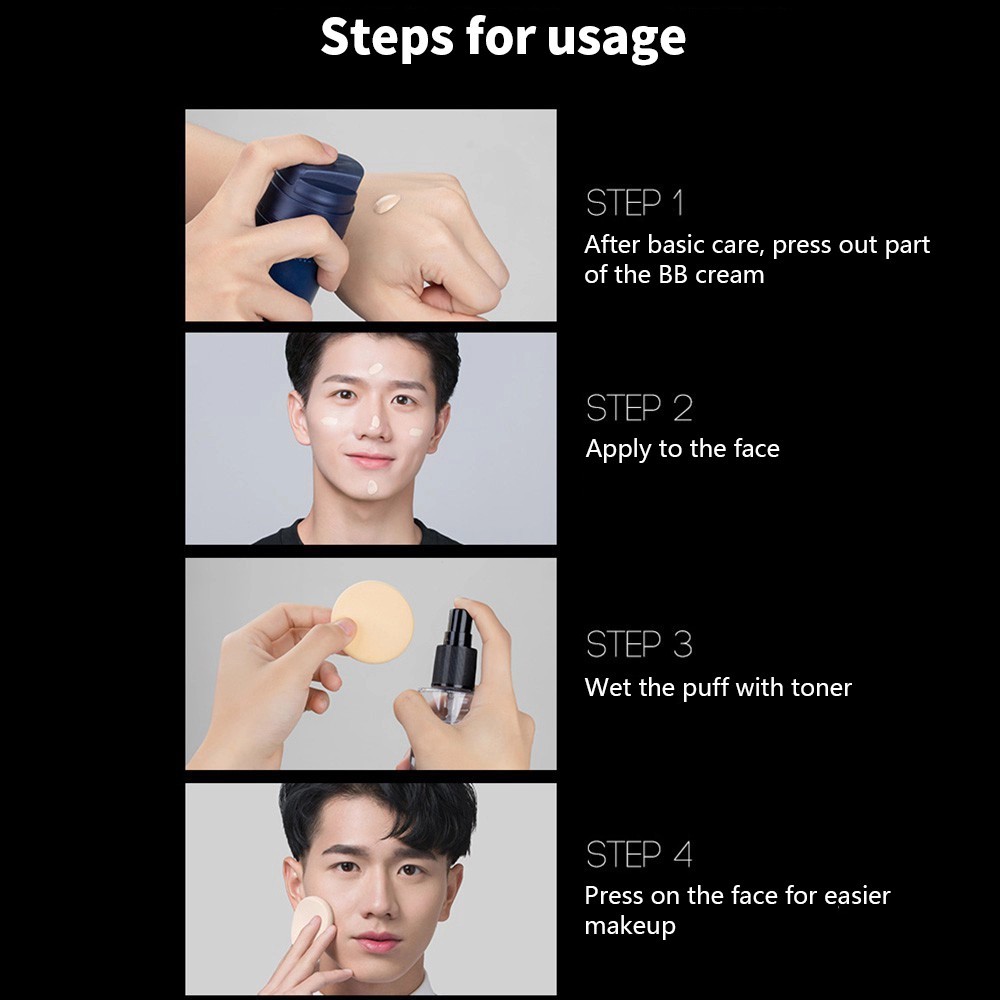 Steps for usage

STEP 1
After basic care, press out part of the BB cream

STEP 2
Apply to the face

STEP 3
Wet the puff with toner

STEP 4
Press on the face for easier makeup