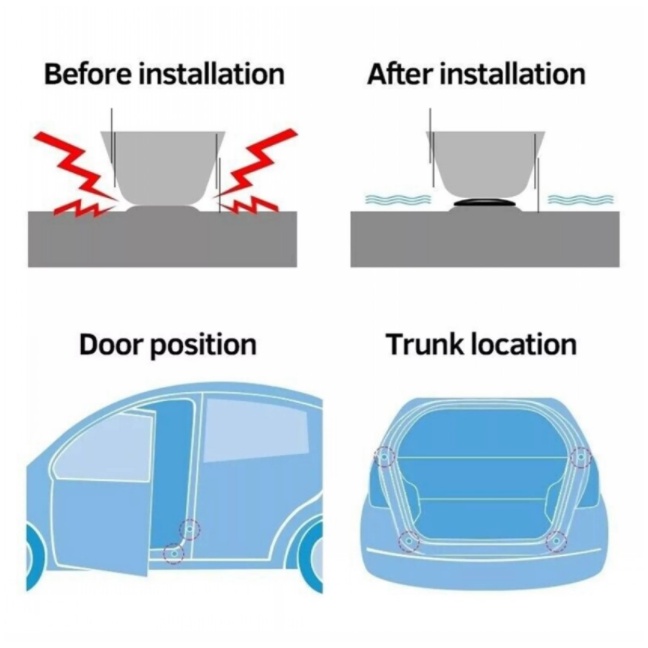 Before installation

After installation

Door position

Trunk location