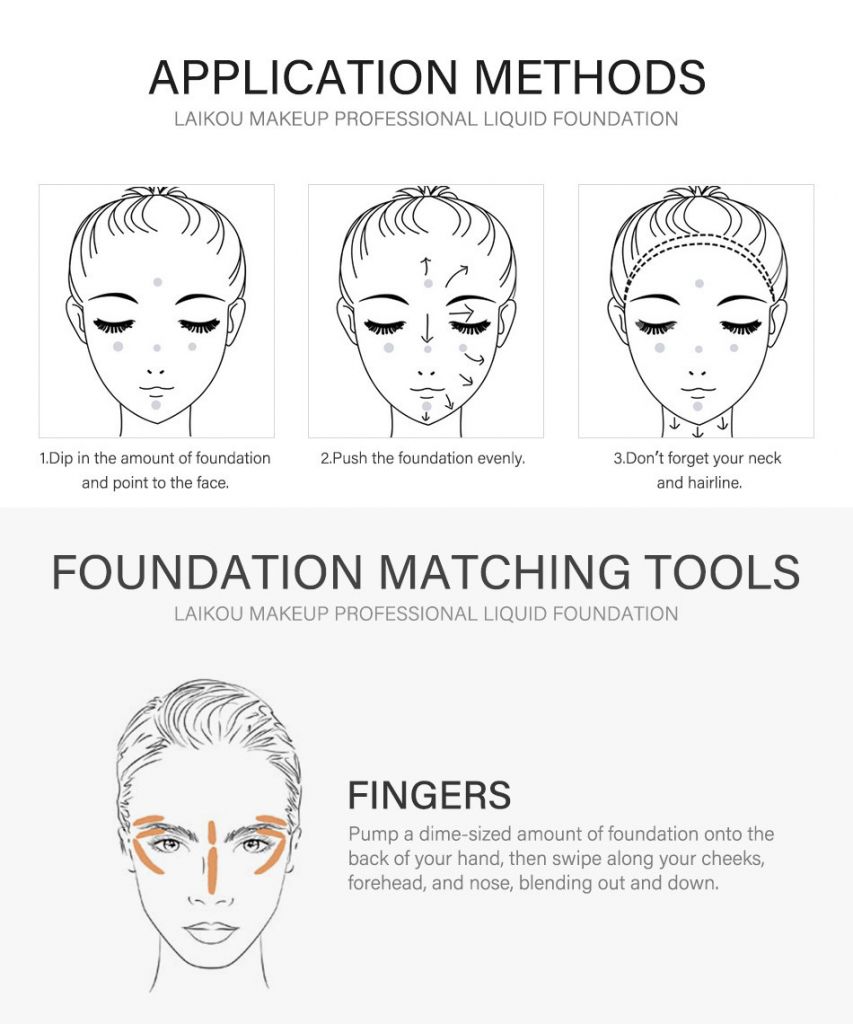 APPLICATION METHODS
LAIKOU MAKEUP PROFESSIONAL LIQUID FOUNDATION

1.Dip in the amount of foundation and point to the face.

2.Push the foundation evenly.

3.Don't forget your neck and hairline.

FOUNDATION MATCHING TOOLS
LAIKOU MAKEUP PROFESSIONAL LIQUID FOUNDATION

FINGERS
Pump a dime-sized amount of foundation onto the back of your hand, then swipe along your cheeks, forehead, and nose, blending out and down.