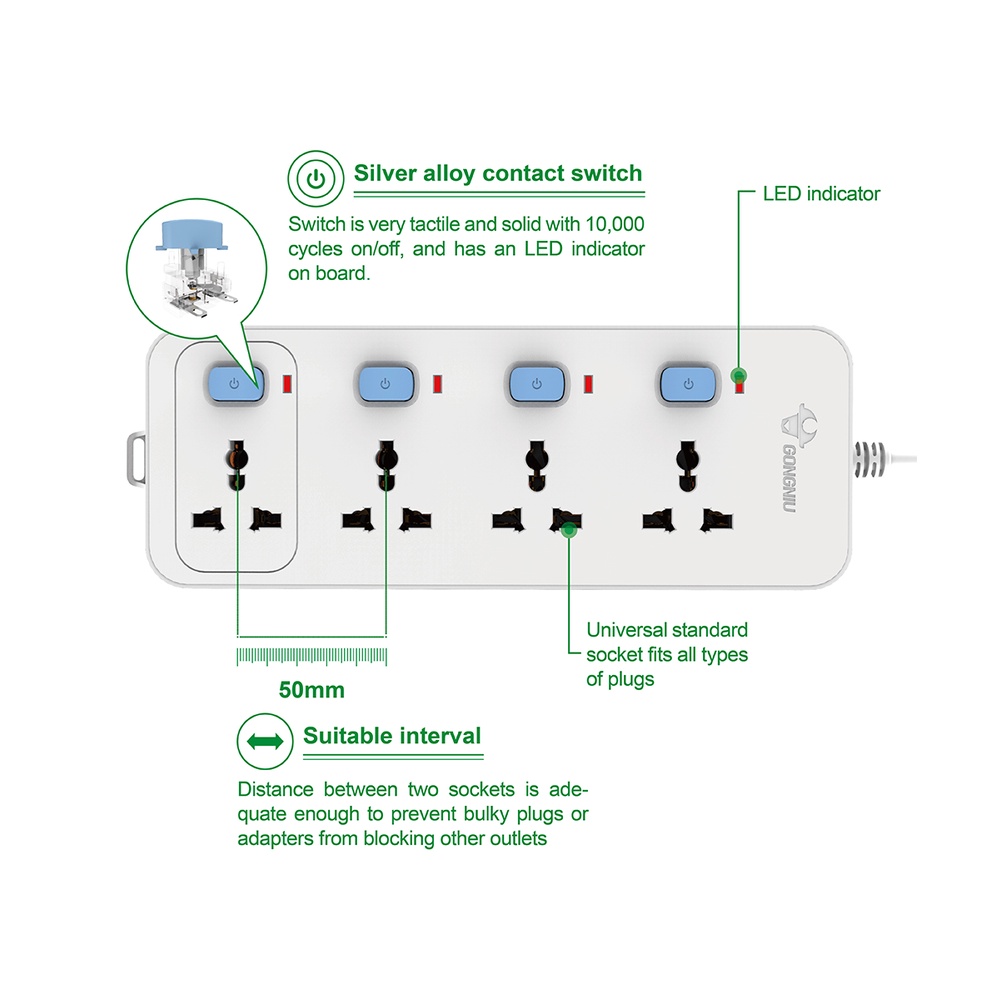 Silver alloy contact switch

Switch is very tactile and solid with 10,000 cycles on/off, and has an LED indicator on board.

LED indicator

GONGNIU

Universal standard socket fits all types of plugs

50mm

Suitable interval

Distance between two sockets is adequate enough to prevent bulky plugs or adapters from blocking other outlets