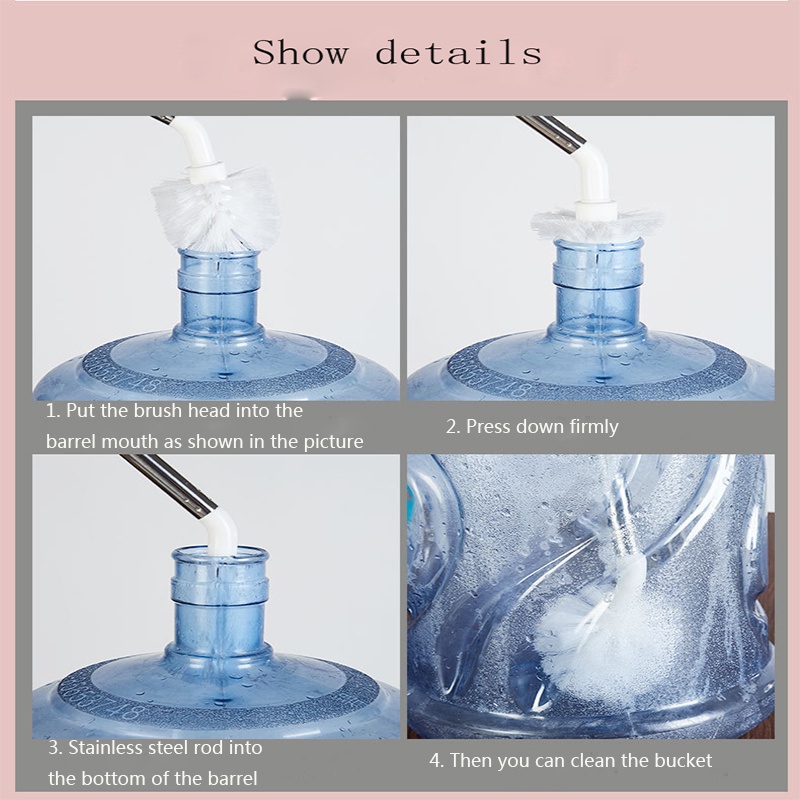 Show details

1. Put the brush head into the barrel mouth as shown in the picture

2. Press down firmly

3. Stainless steel rod into the bottom of the barrel

4. Then you can clean the bucket