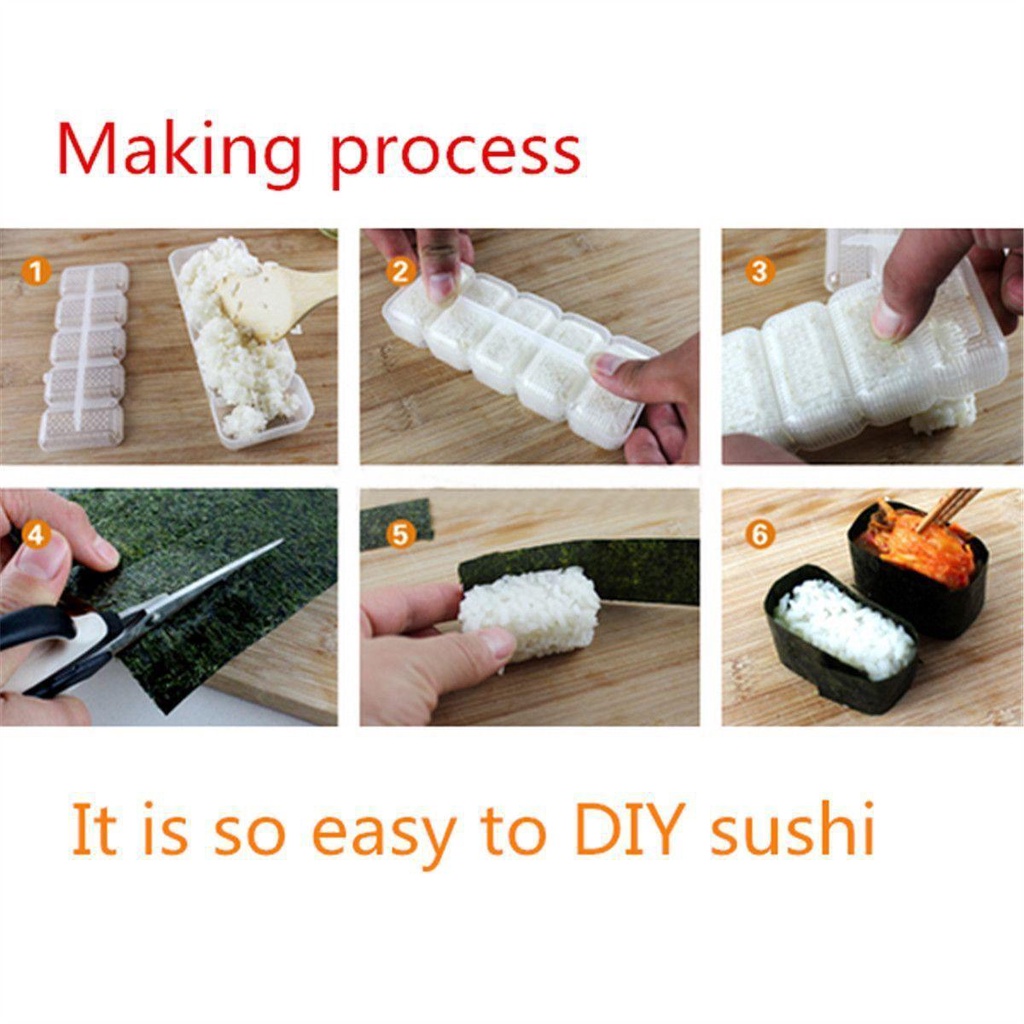 Making process

1

2

3

4

5

6

It is so easy to DIY sushi