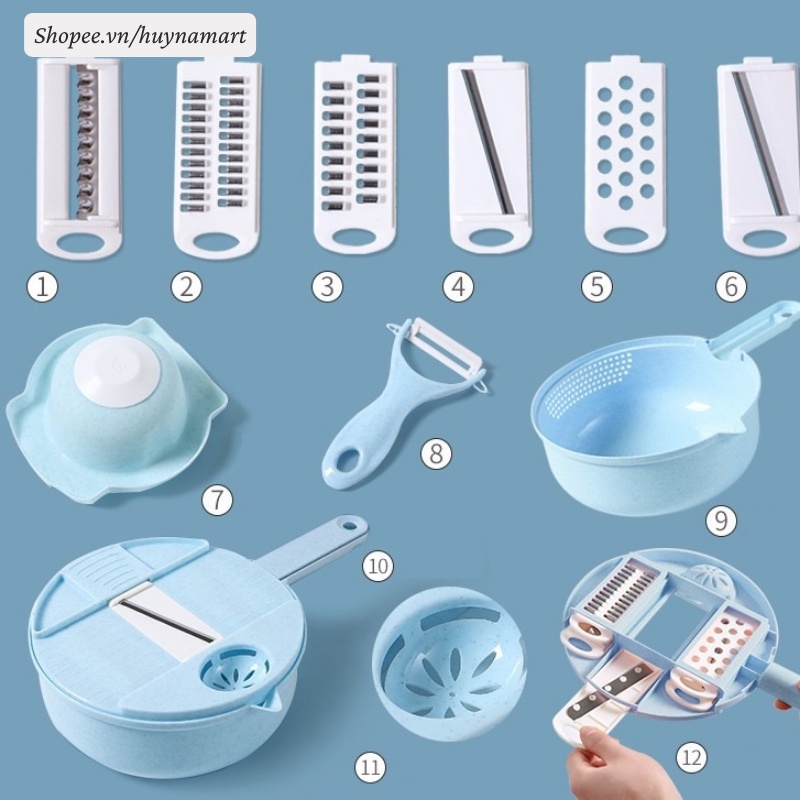 Shopee.vn/huynamart

1
2
3
4
5
6
7
8
9
10
11
12