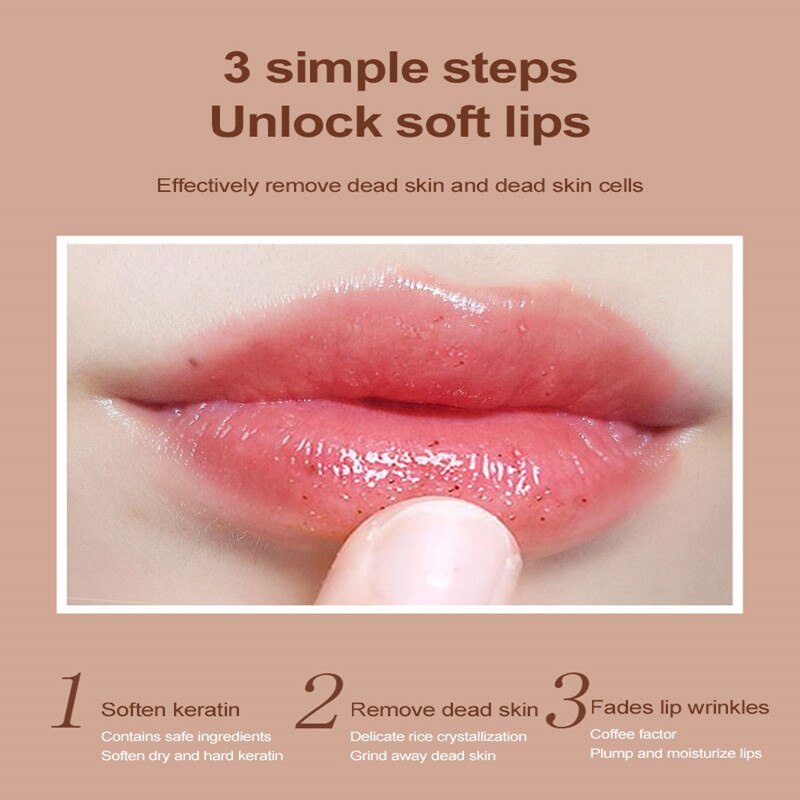 3 simple steps
Unlock soft lips

Effectively remove dead skin and dead skin cells

1 Soften keratin
Contains safe ingredients
Soften dry and hard keratin

2 Remove dead skin
Delicate rice crystallization
Grind away dead skin

3 Fades lip wrinkles
Coffee factor
Plump and moisturize lips