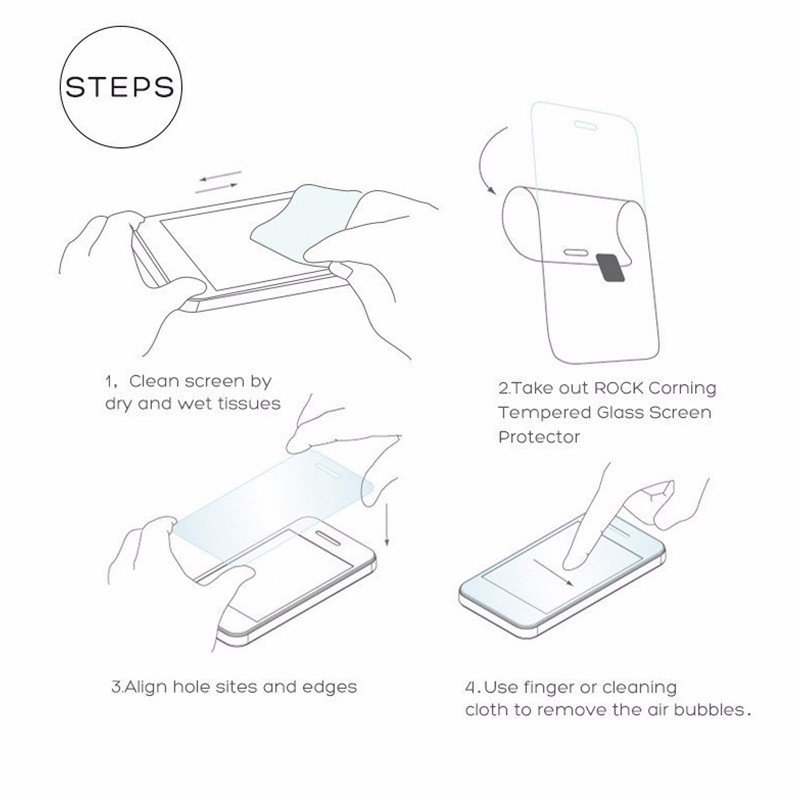 STEPS

1, Clean screen by dry and wet tissues

2.Take out ROCK Corning Tempered Glass Screen Protector

3.Align hole sites and edges

4. Use finger or cleaning cloth to remove the air bubbles.