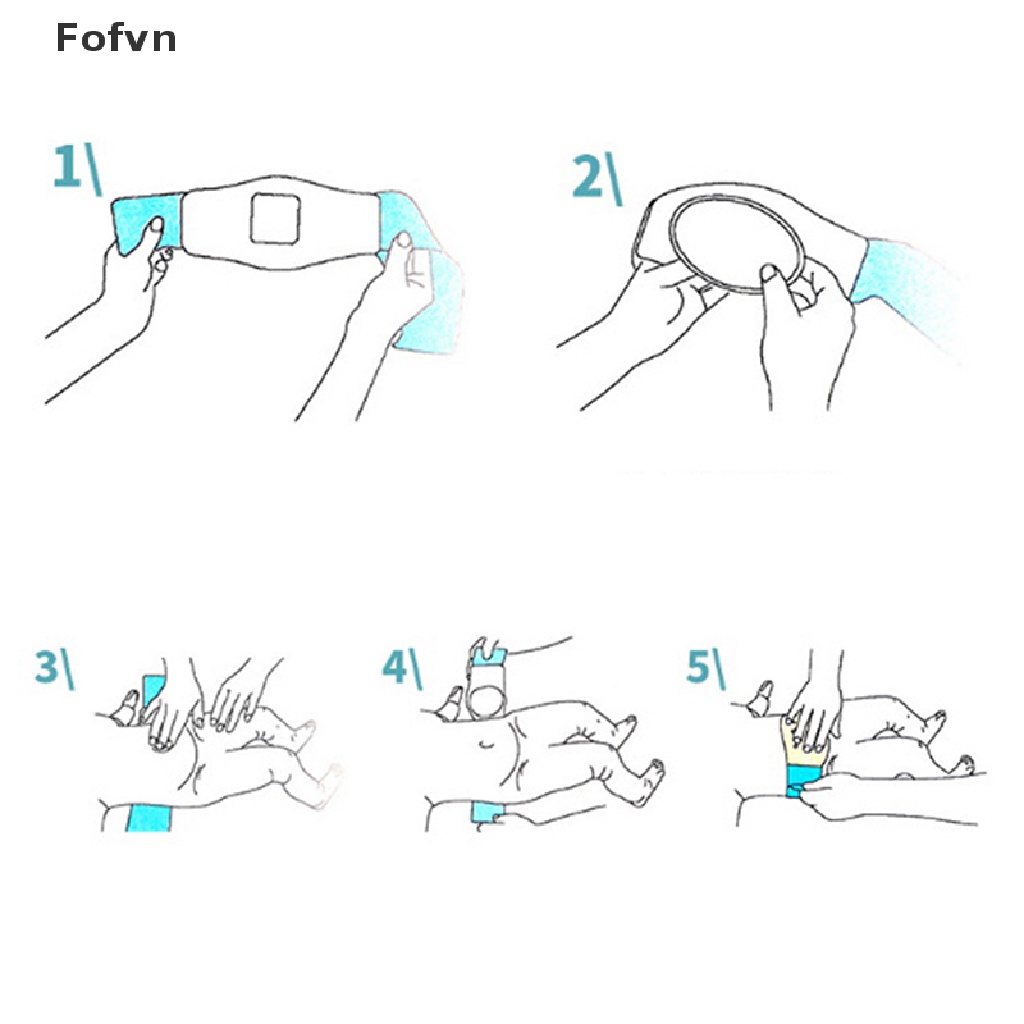 Fofvn

1\

2\

3\

4\

5\