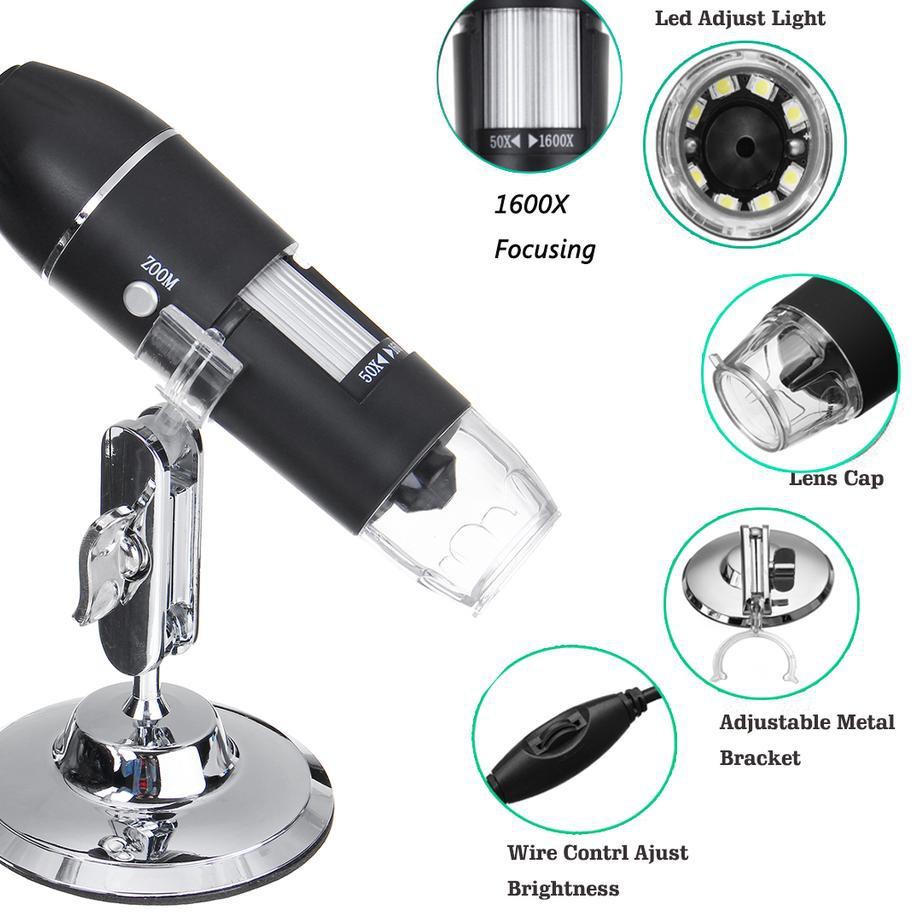 50X◀ ▶1600X

Led Adjust Light

1600X
Focusing

ZOOM

50X◀ ▶

Lens Cap

Adjustable Metal Bracket

Wire Contrl Ajust Brightness