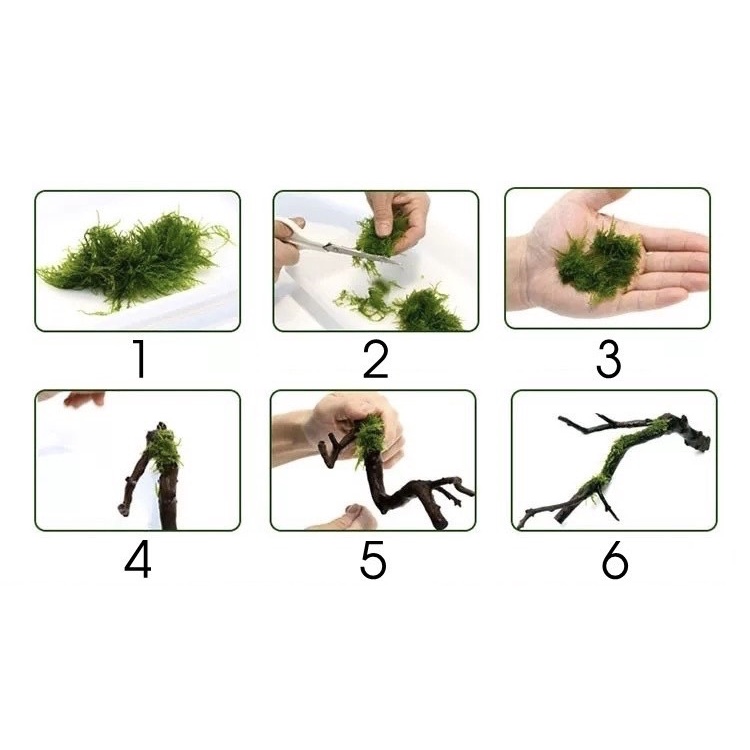 1

2

3

4

5

6