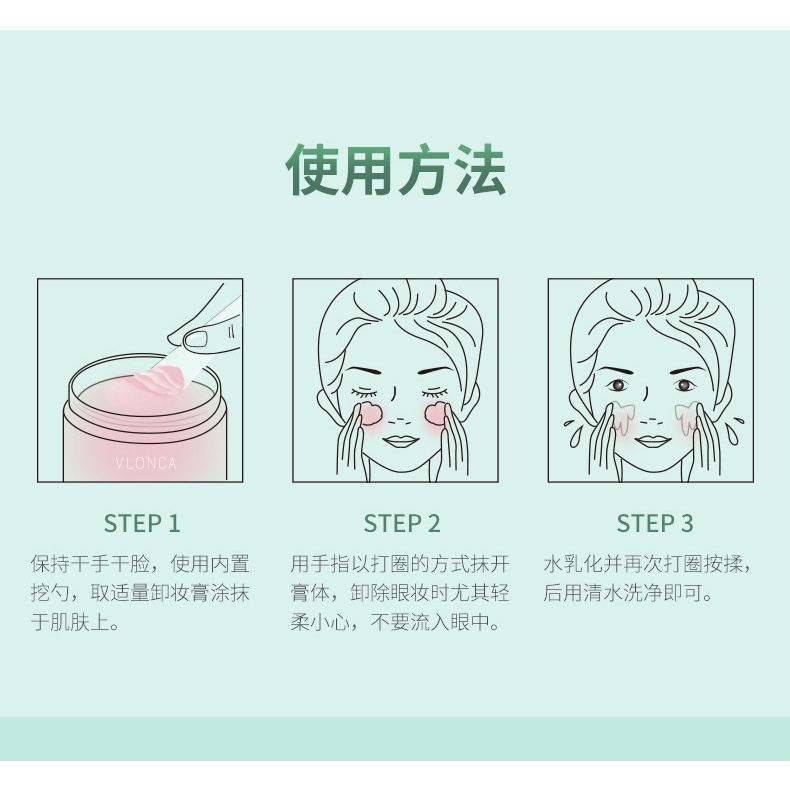 使用方法

VLONCA

STEP 1

保持干手干脸，使用内置挖勺，取适量卸妆膏涂抹于肌肤上。

STEP 2

用手指以打圈的方式抹开膏体，卸除眼妆时尤其轻柔小心，不要流入眼中。

STEP 3

水乳化并再次打圈按揉，后用清水洗净即可。