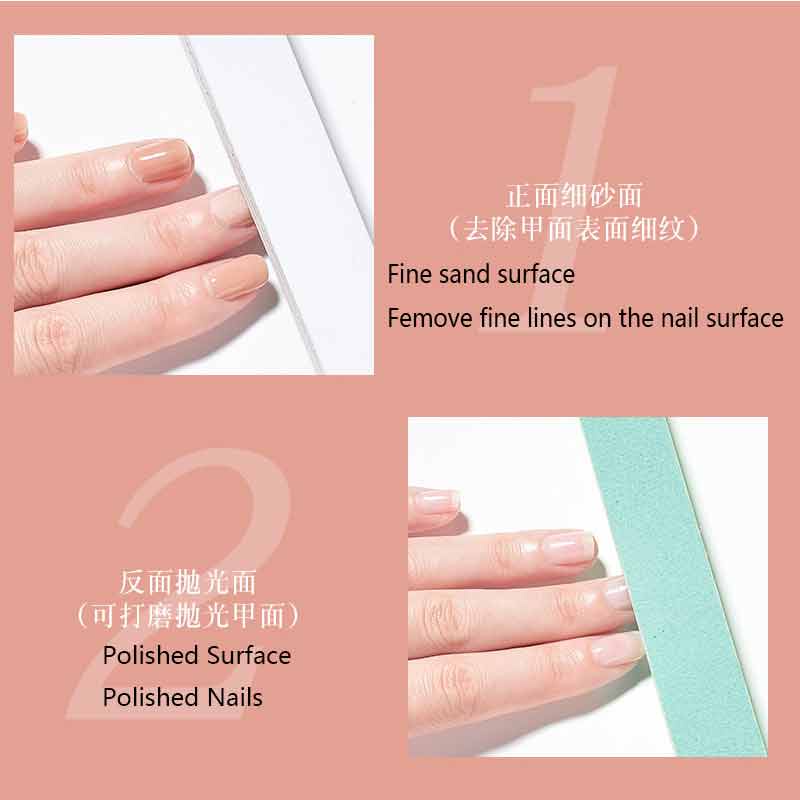 1

正面细砂面
（去除甲面表面细纹）

Fine sand surface

Femove fine lines on the nail surface

2

反面抛光面
（可打磨抛光甲面）

Polished Surface

Polished Nails