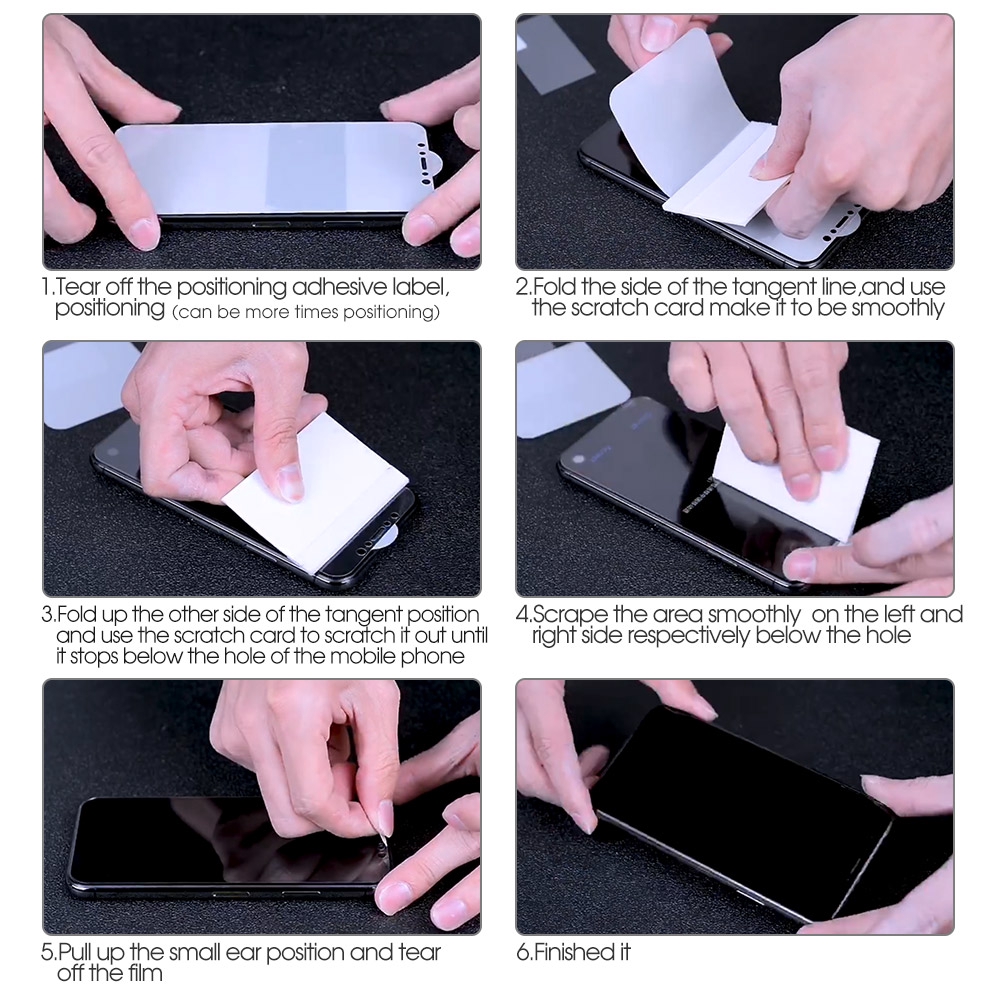 1.Tear off the positioning adhesive label, positioning (can be more times positioning)

2.Fold the side of the tangent line,and use the scratch card make it to be smoothly

3.Fold up the other side of the tangent position and use the scratch card to scratch it out until it stops below the hole of the mobile phone

4.Scrape the area smoothly on the left and right side respectively below the hole

5.Pull up the small ear position and tear off the film

6.Finished it