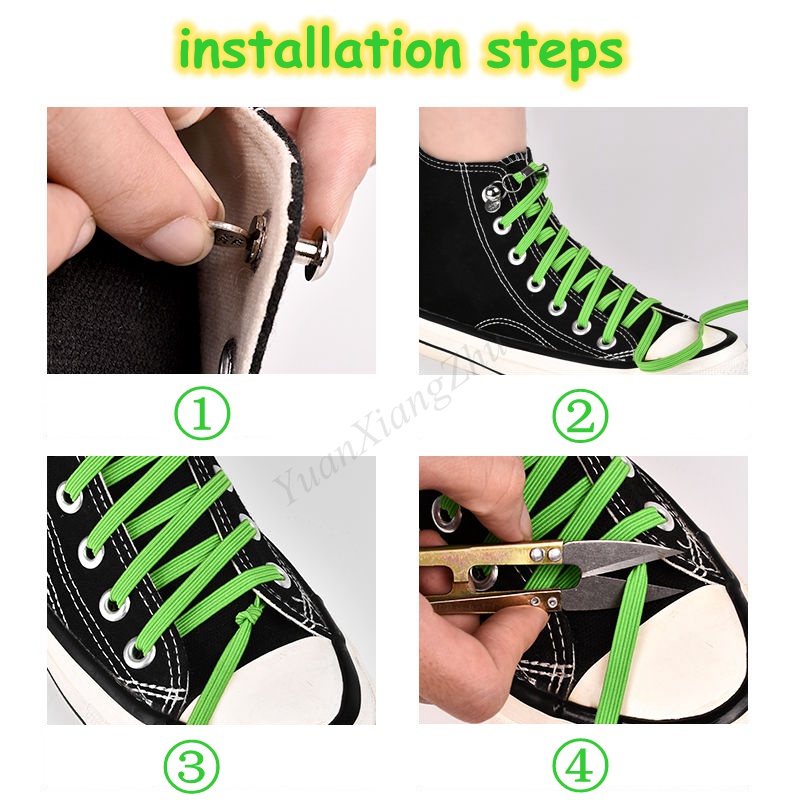 installation steps

①

②

YuanXiangZhu

③

④