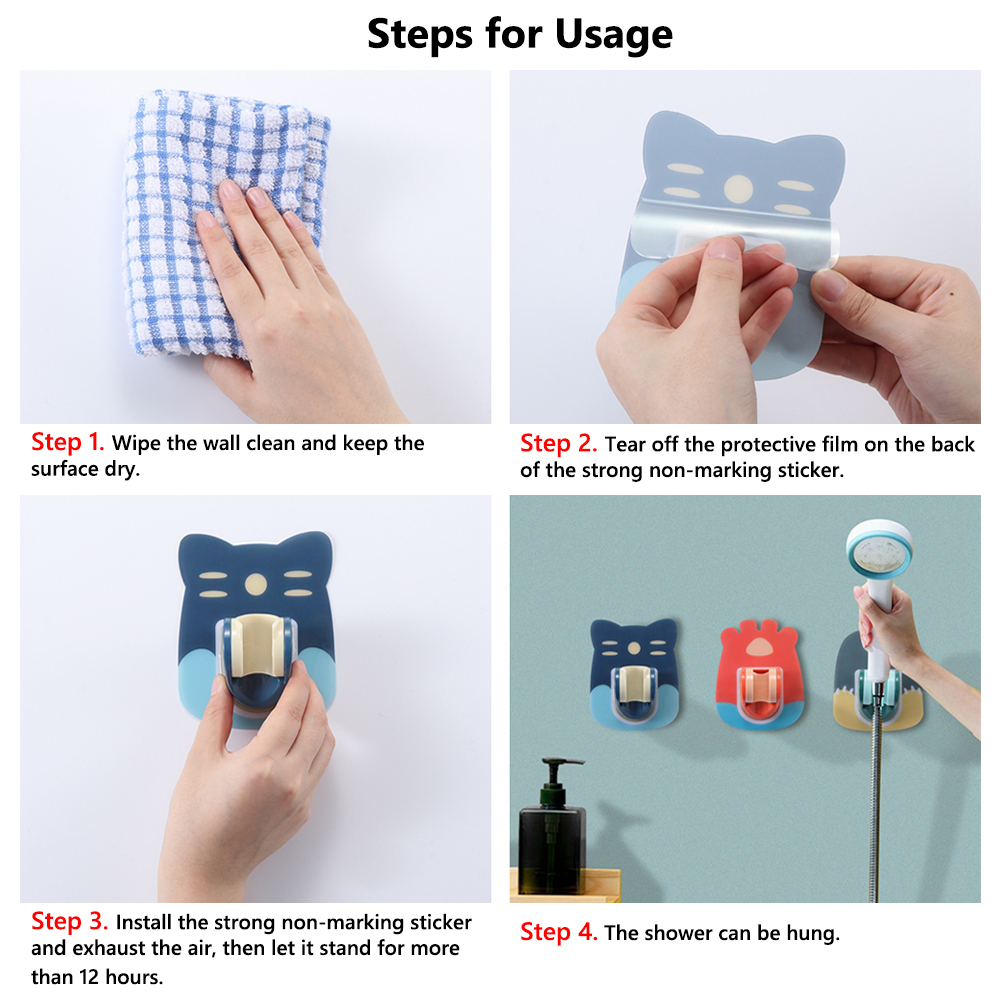 Steps for Usage

Step 1. Wipe the wall clean and keep the surface dry.

Step 2. Tear off the protective film on the back of the strong non-marking sticker.

Step 3. Install the strong non-marking sticker and exhaust the air, then let it stand for more than 12 hours.

Step 4. The shower can be hung.