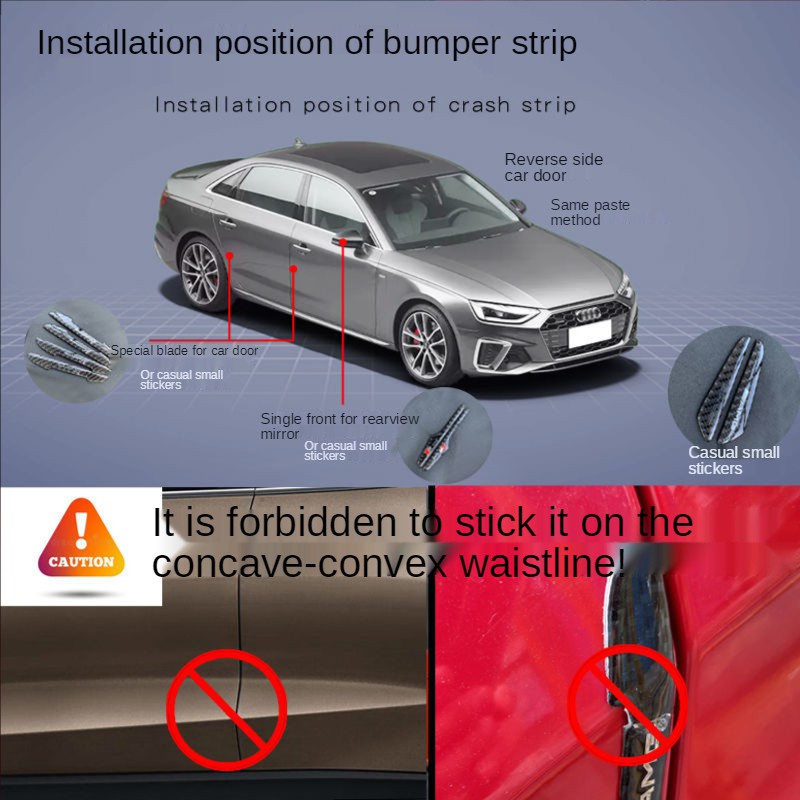 Installation position of bumper strip

Installation position of crash strip

Reverse side car door

Same paste method

Special blade for car door

Or casual small stickers

Single front for rearview mirror

Or casual small stickers

Casual small stickers

CAUTION

It is forbidden to stick it on the concave-convex waistline!