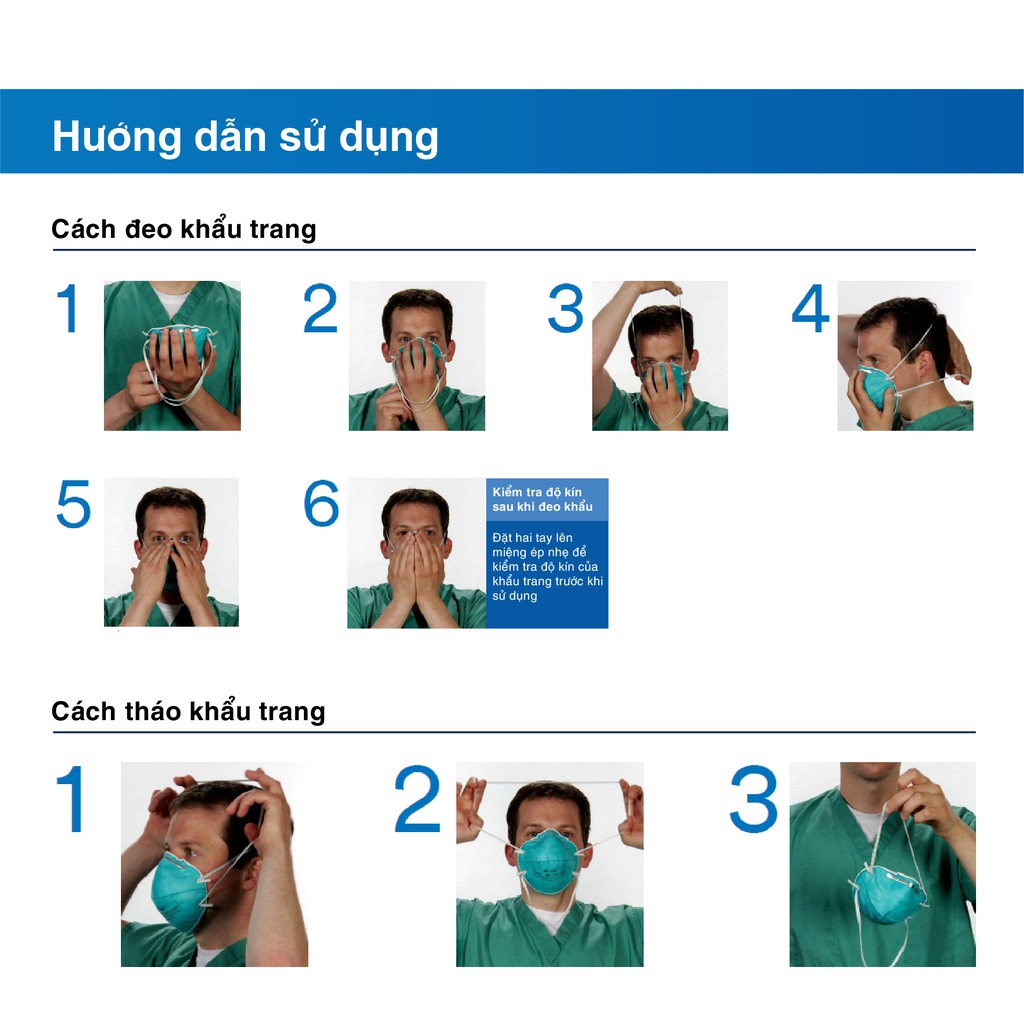 Hướng dẫn sử dụng

Cách đeo khẩu trang

1

2

3

4

5

6

Kiểm tra độ kín sau khi đeo khẩu

Đặt hai tay lên miệng ép nhẹ để kiểm tra độ kín của khẩu trang trước khi sử dụng

Cách tháo khẩu trang

1

2

3