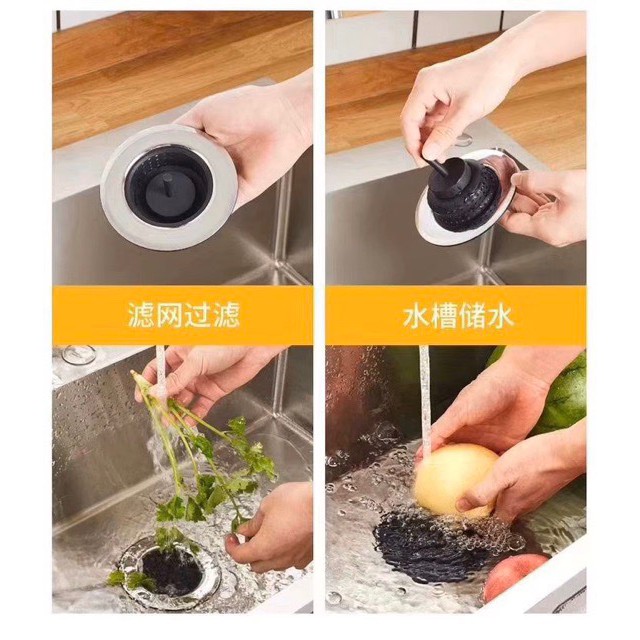 滤网过滤

水槽储水