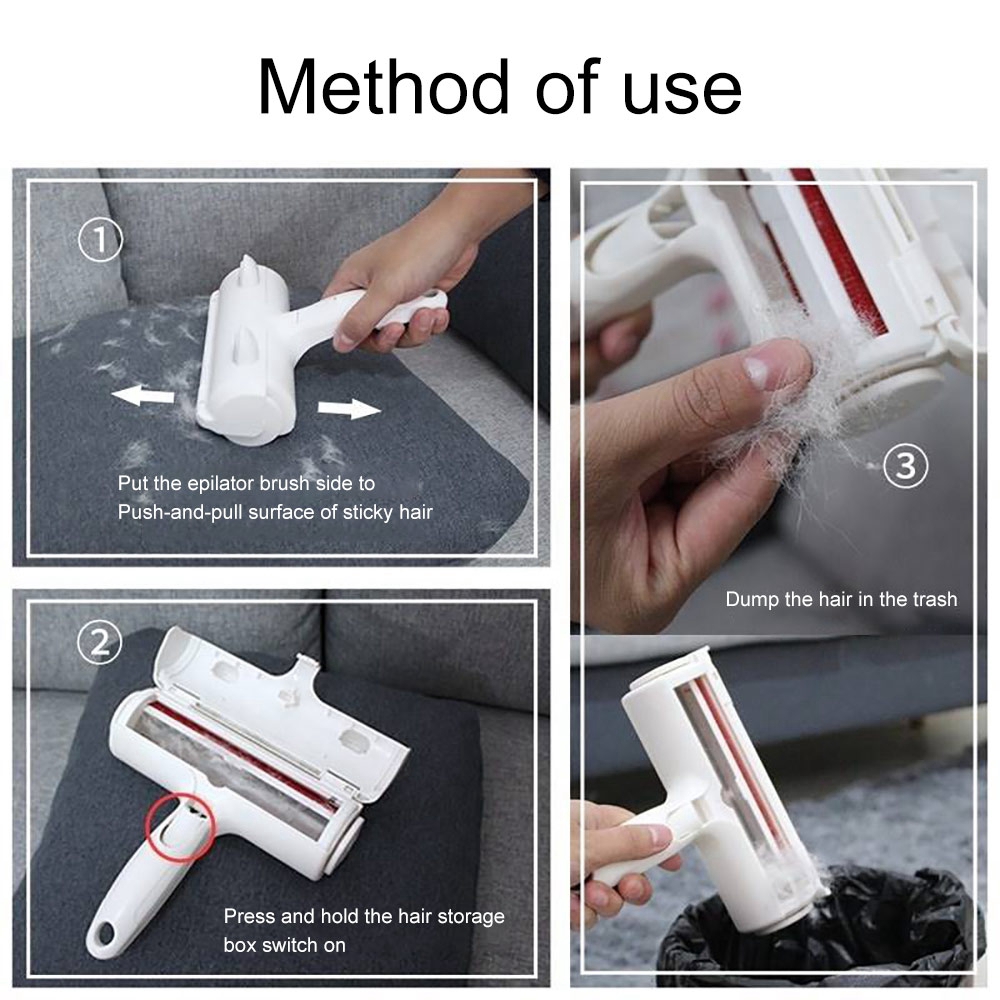 Method of use

①

Put the epilator brush side to Push-and-pull surface of sticky hair

②

Press and hold the hair storage box switch on

③

Dump the hair in the trash