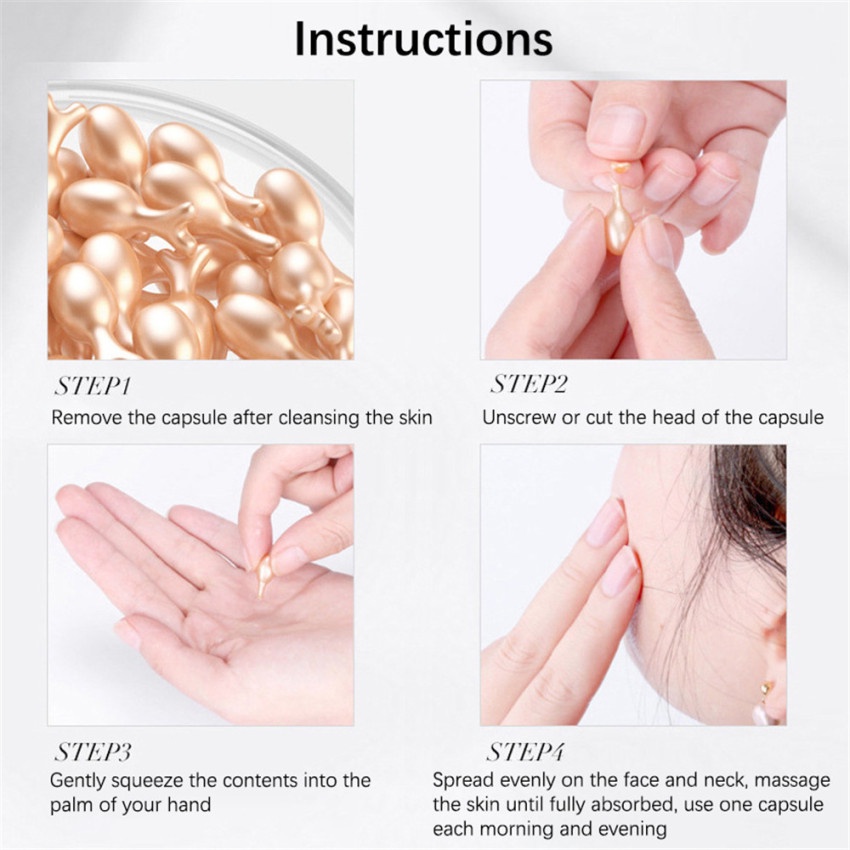 Instructions

STEP1
Remove the capsule after cleansing the skin

STEP2
Unscrew or cut the head of the capsule

STEP3
Gently squeeze the contents into the palm of your hand

STEP4
Spread evenly on the face and neck, massage the skin until fully absorbed, use one capsule each morning and evening