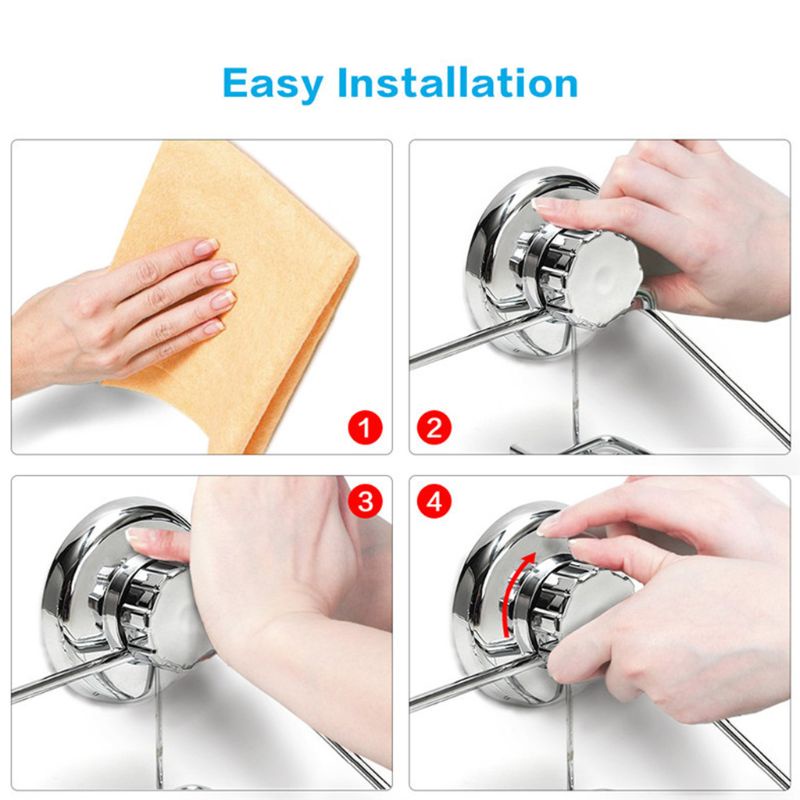 Easy Installation

1

2

3

4