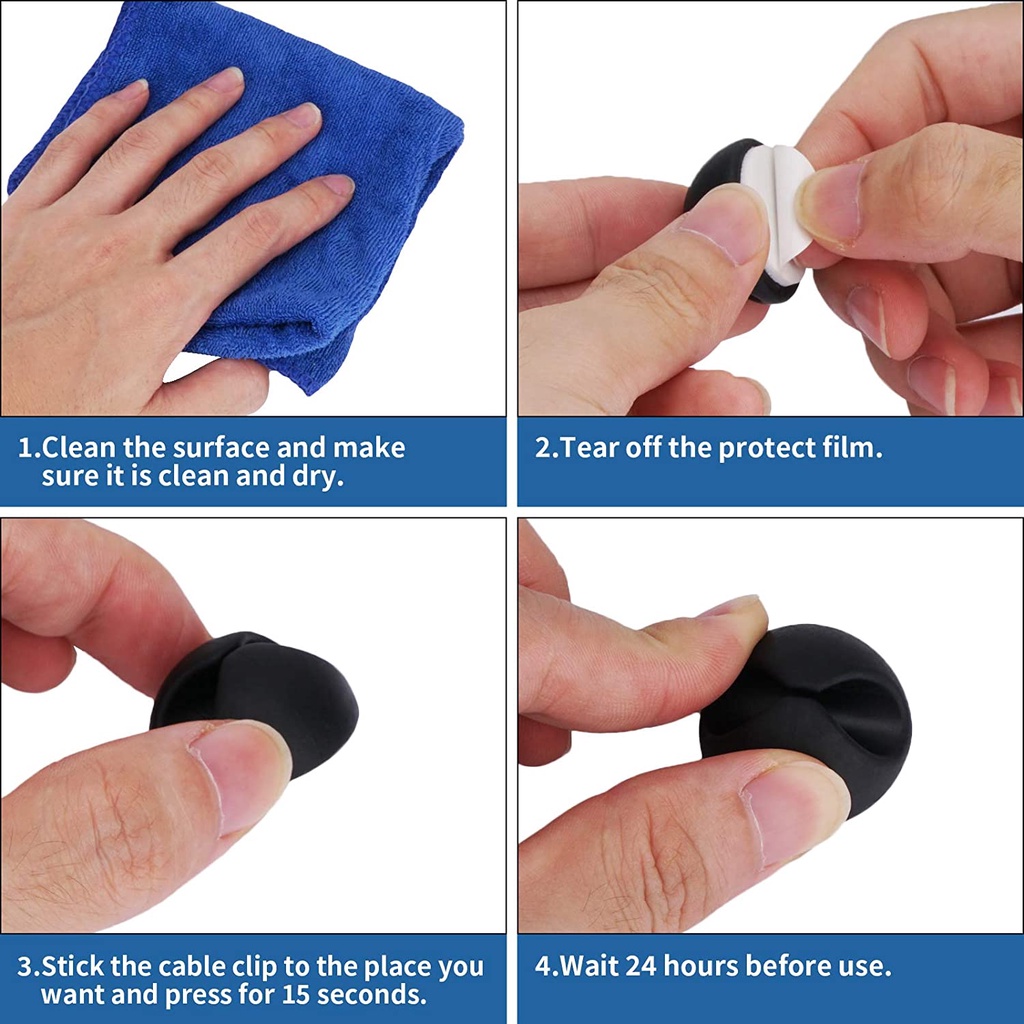 1.Clean the surface and make sure it is clean and dry.

2.Tear off the protect film.

3.Stick the cable clip to the place you want and press for 15 seconds.

4.Wait 24 hours before use.