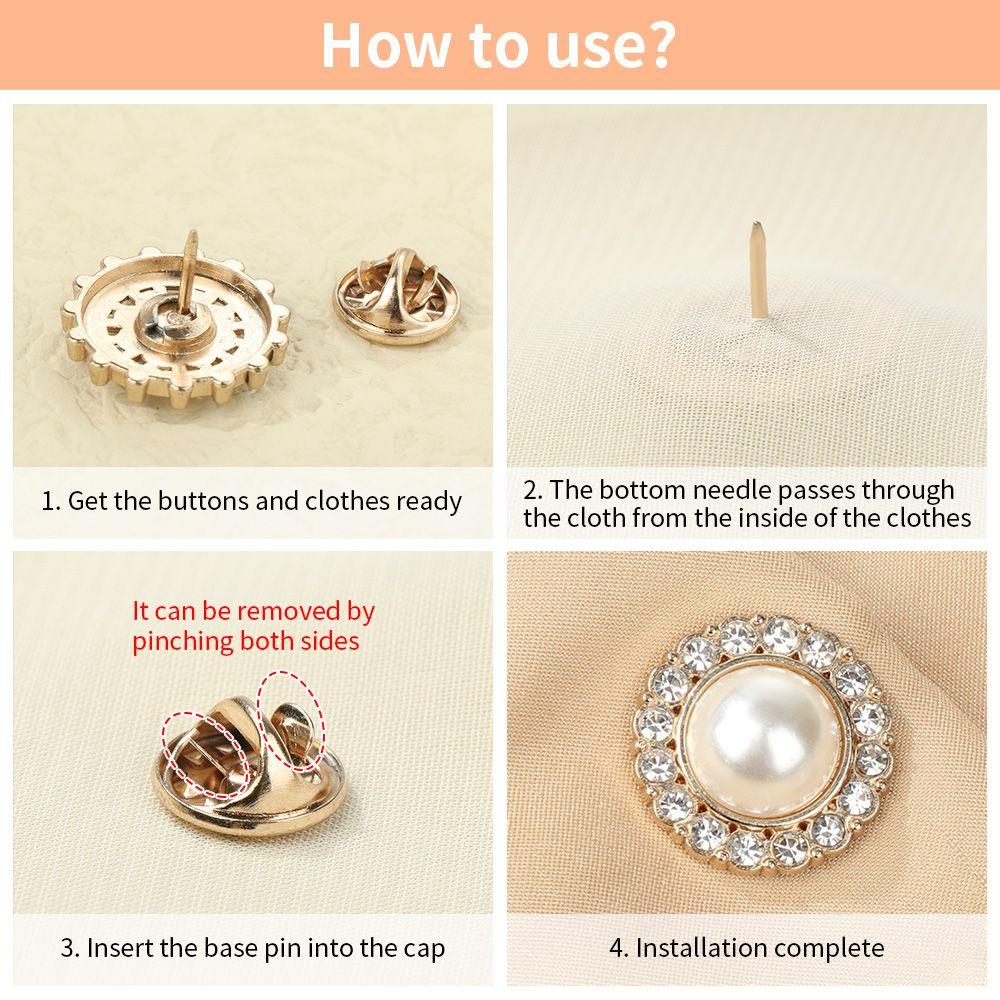 How to use?

1. Get the buttons and clothes ready

2. The bottom needle passes through the cloth from the inside of the clothes

It can be removed by pinching both sides

3. Insert the base pin into the cap

4. Installation complete