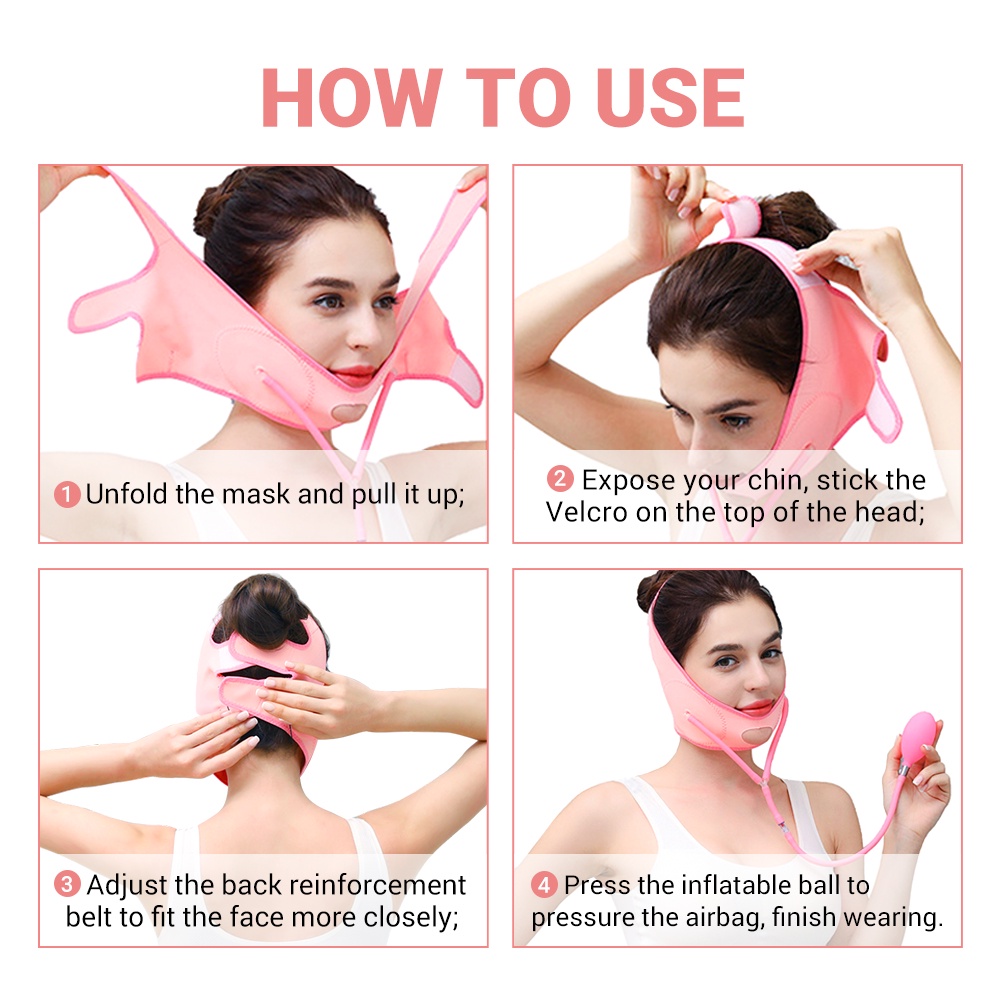 HOW TO USE

1 Unfold the mask and pull it up;

2 Expose your chin, stick the Velcro on the top of the head;

3 Adjust the back reinforcement belt to fit the face more closely;

4 Press the inflatable ball to pressure the airbag, finish wearing.