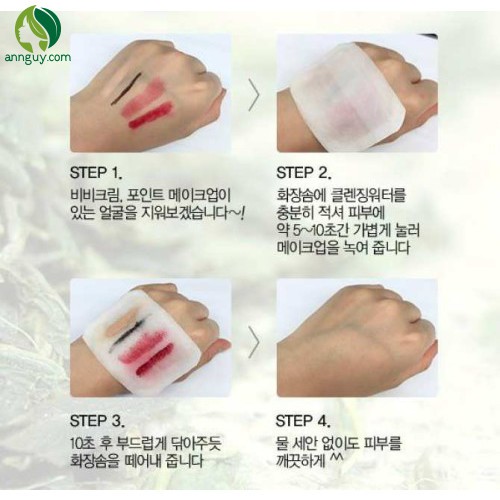 annguy.com

STEP 1.
비비크림, 포인트 메이크업이 있는 얼굴을 지워보겠습니다~!

STEP 2.
화장솜에 클렌징워터를 충분히 적셔 피부에 약 5~10초간 가볍게 눌러 메이크업을 녹여 줍니다

STEP 3.
10초 후 부드럽게 닦아주듯 화장솜을 떼어내 줍니다

STEP 4.
물 세안 없이도 피부를 깨끗하게 ^^