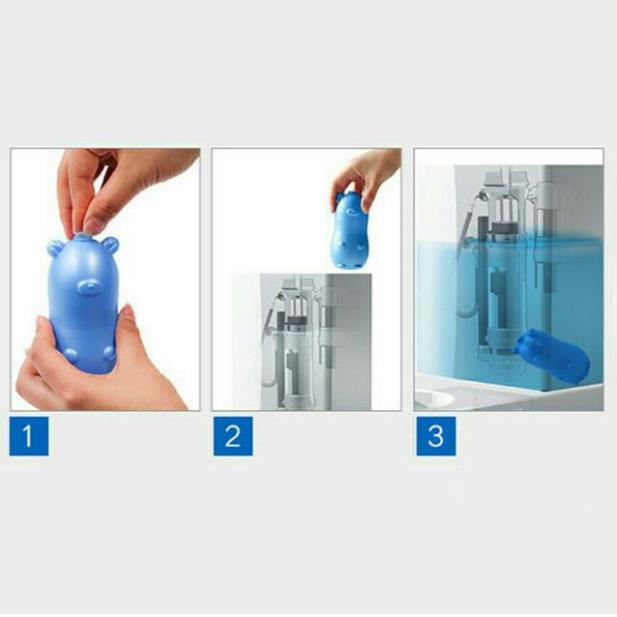 1

2

3