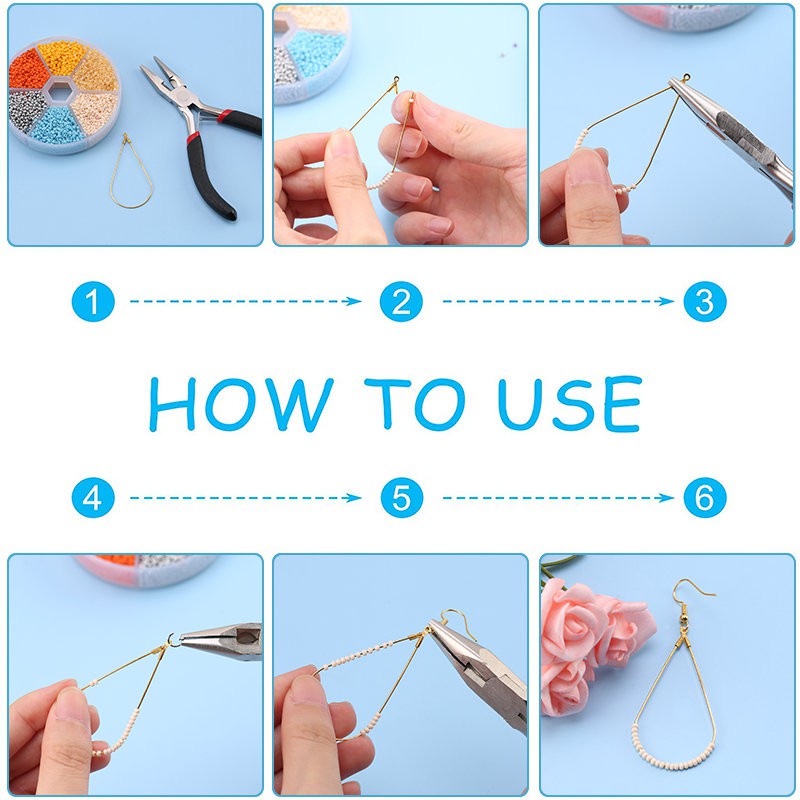 1 2 3

HOW TO USE

4 5 6