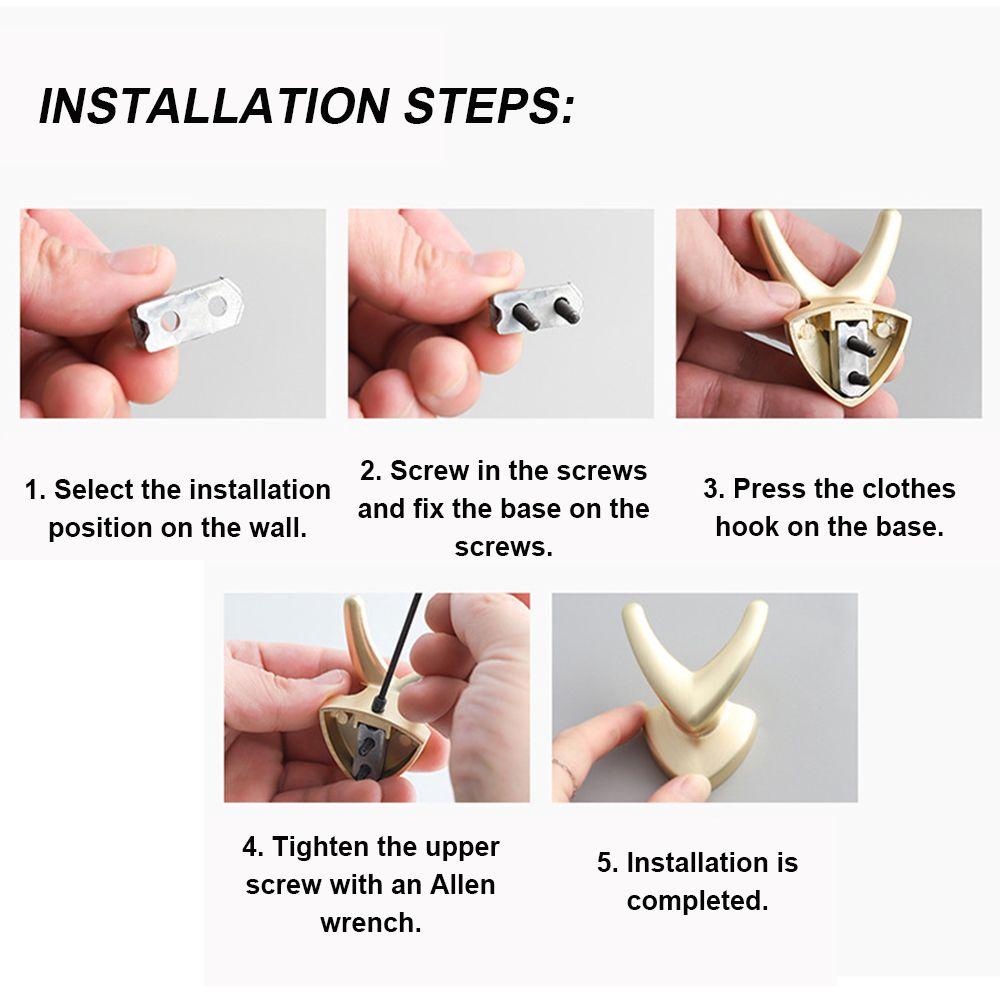 INSTALLATION STEPS:

1. Select the installation position on the wall.

2. Screw in the screws and fix the base on the screws.

3. Press the clothes hook on the base.

4. Tighten the upper screw with an Allen wrench.

5. Installation is completed.