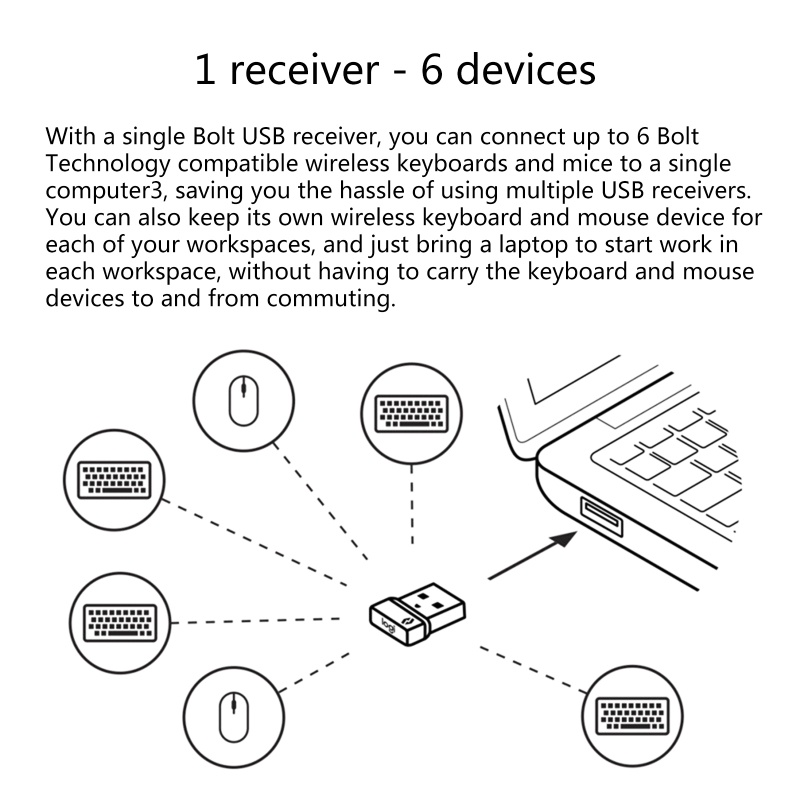 1 receiver - 6 devices

With a single Bolt USB receiver, you can connect up to 6 Bolt Technology compatible wireless keyboards and mice to a single computer3, saving you the hassle of using multiple USB receivers. You can also keep its own wireless keyboard and mouse device for each of your workspaces, and just bring a laptop to start work in each workspace, without having to carry the keyboard and mouse devices to and from commuting.

logi