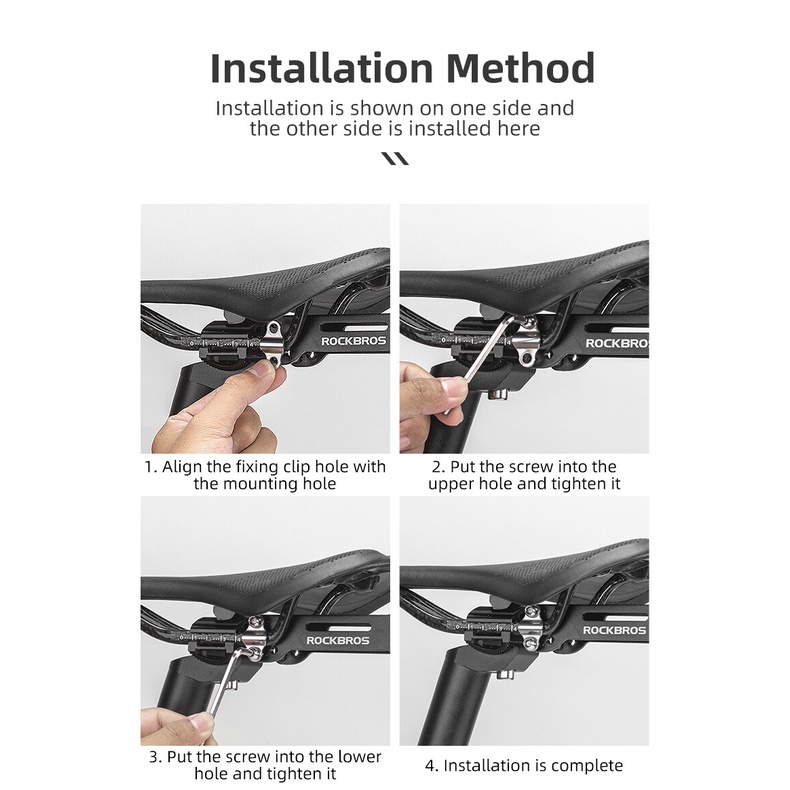 Installation Method

Installation is shown on one side and the other side is installed here

ROCKBROS

1. Align the fixing clip hole with the mounting hole

ROCKBROS

2. Put the screw into the upper hole and tighten it

ROCKBROS

3. Put the screw into the lower hole and tighten it

ROCKBROS

4. Installation is complete