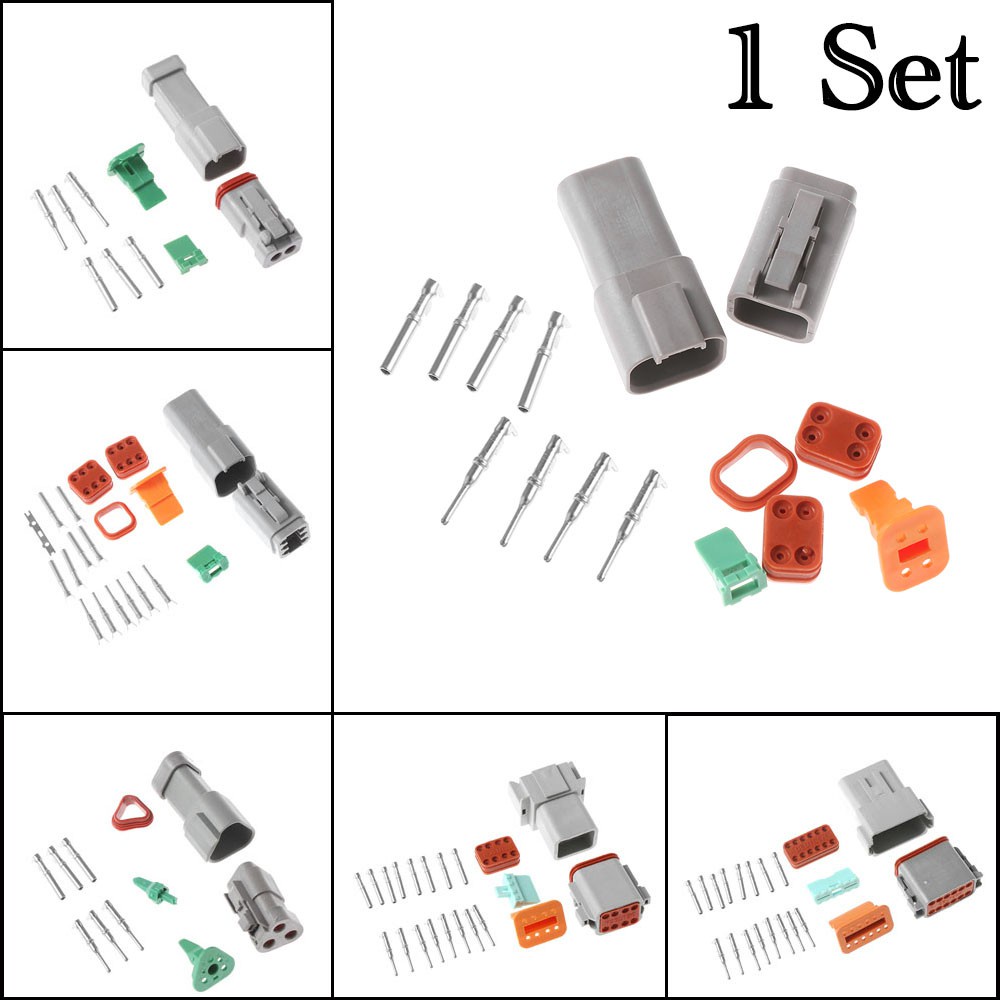 1 Set