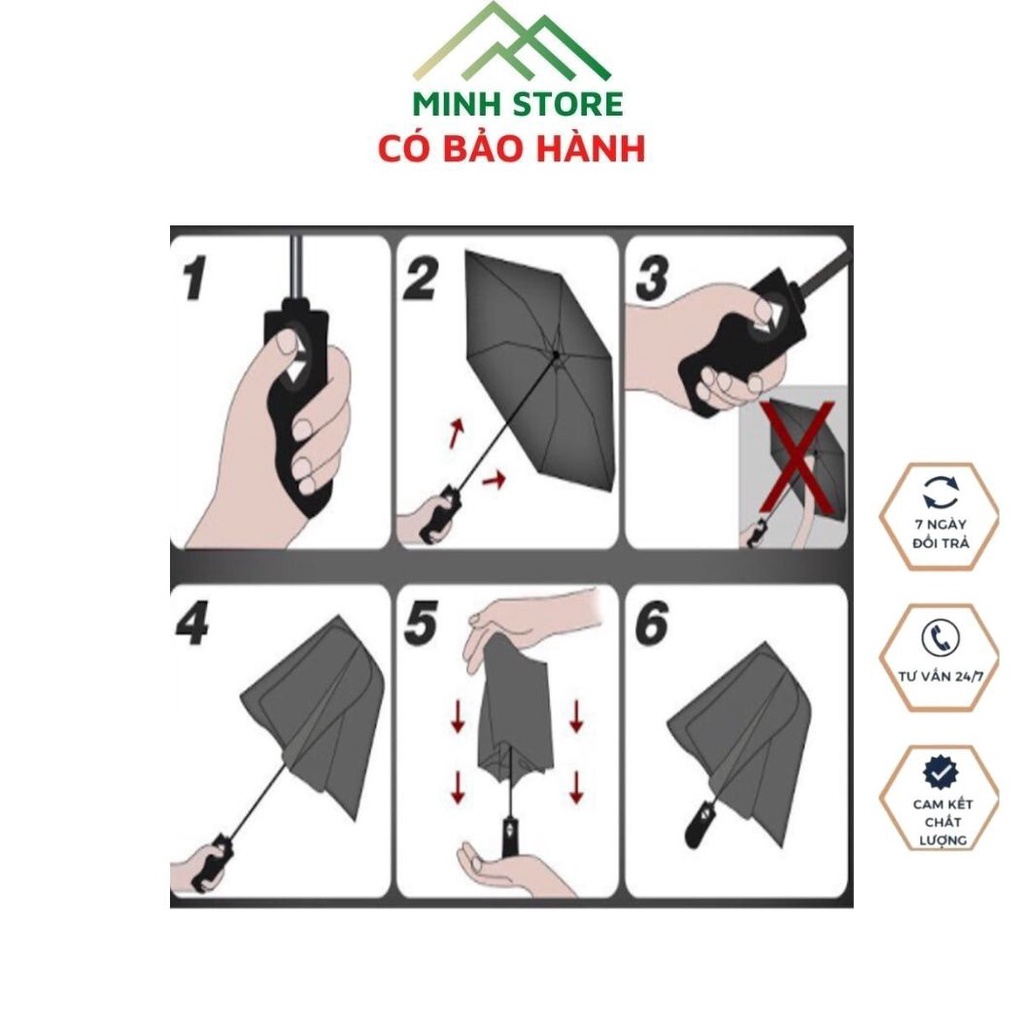 MINH STORE
CÓ BẢO HÀNH

1

2

3

4

5

6

7 NGÀY ĐỔI TRẢ

TƯ VẤN 24/7

CAM KẾT CHẤT LƯỢNG