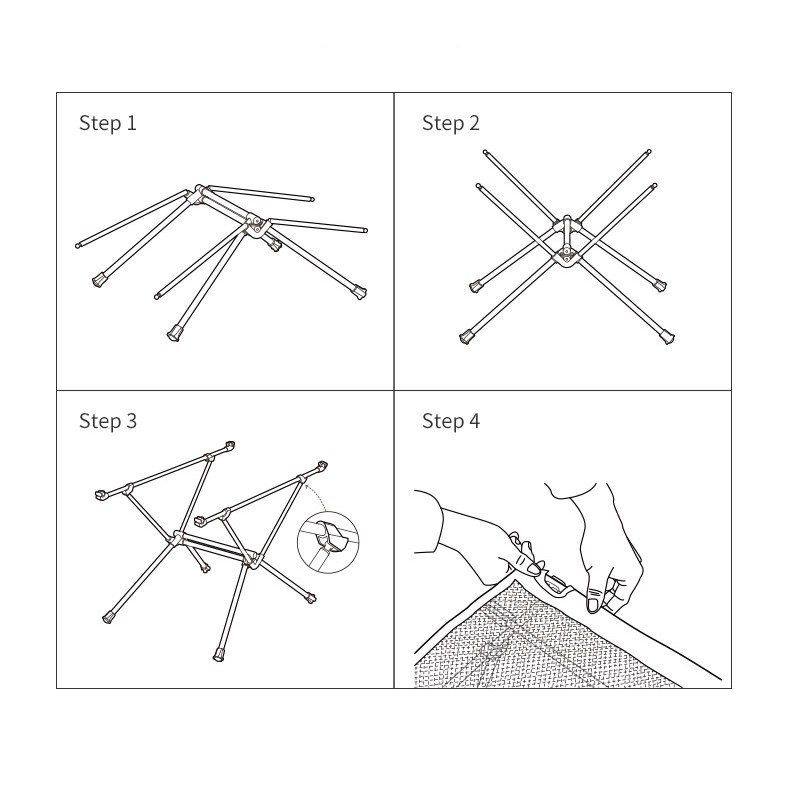 Step 1

Step 2

Step 3

Step 4