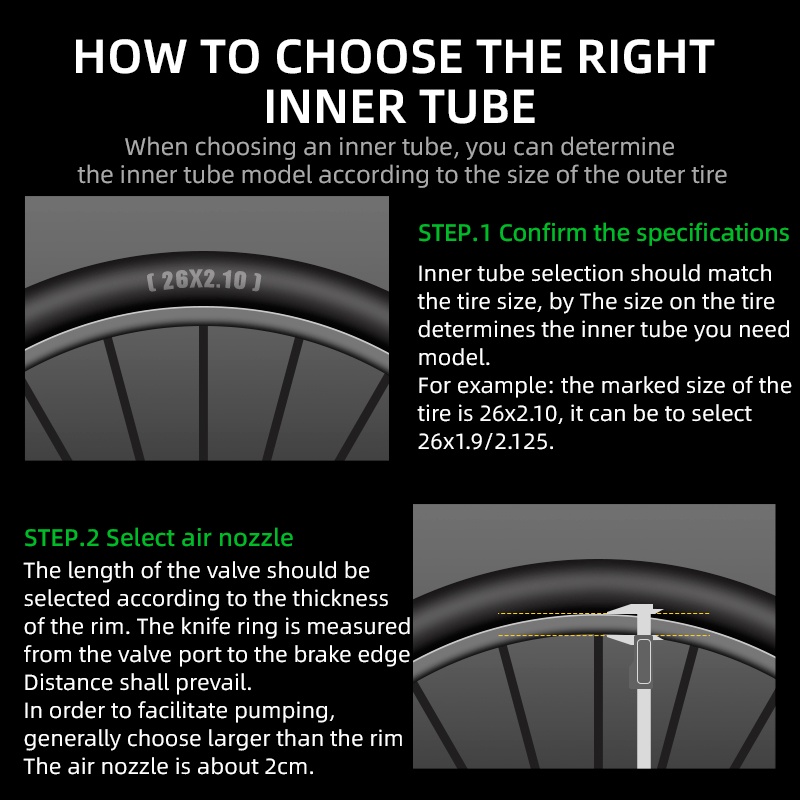 HOW TO CHOOSE THE RIGHT INNER TUBE

When choosing an inner tube, you can determine the inner tube model according to the size of the outer tire

[ 26X2.10 ]

STEP.1 Confirm the specifications

Inner tube selection should match the tire size, by The size on the tire determines the inner tube you need model.
For example: the marked size of the tire is 26x2.10, it can be to select 26x1.9/2.125.

STEP.2 Select air nozzle

The length of the valve should be selected according to the thickness of the rim. The knife ring is measured from the valve port to the brake edge Distance shall prevail.
In order to facilitate pumping, generally choose larger than the rim The air nozzle is about 2cm.