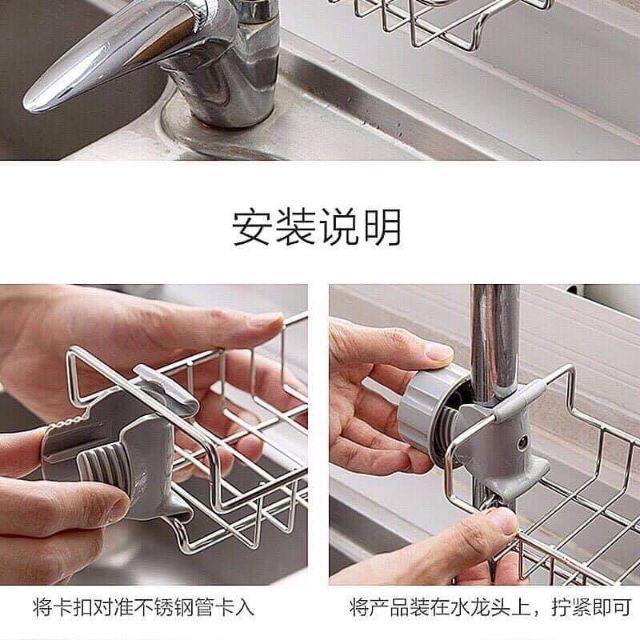 安装说明

将卡扣对准不锈钢管卡入

将产品装在水龙头上，拧紧即可