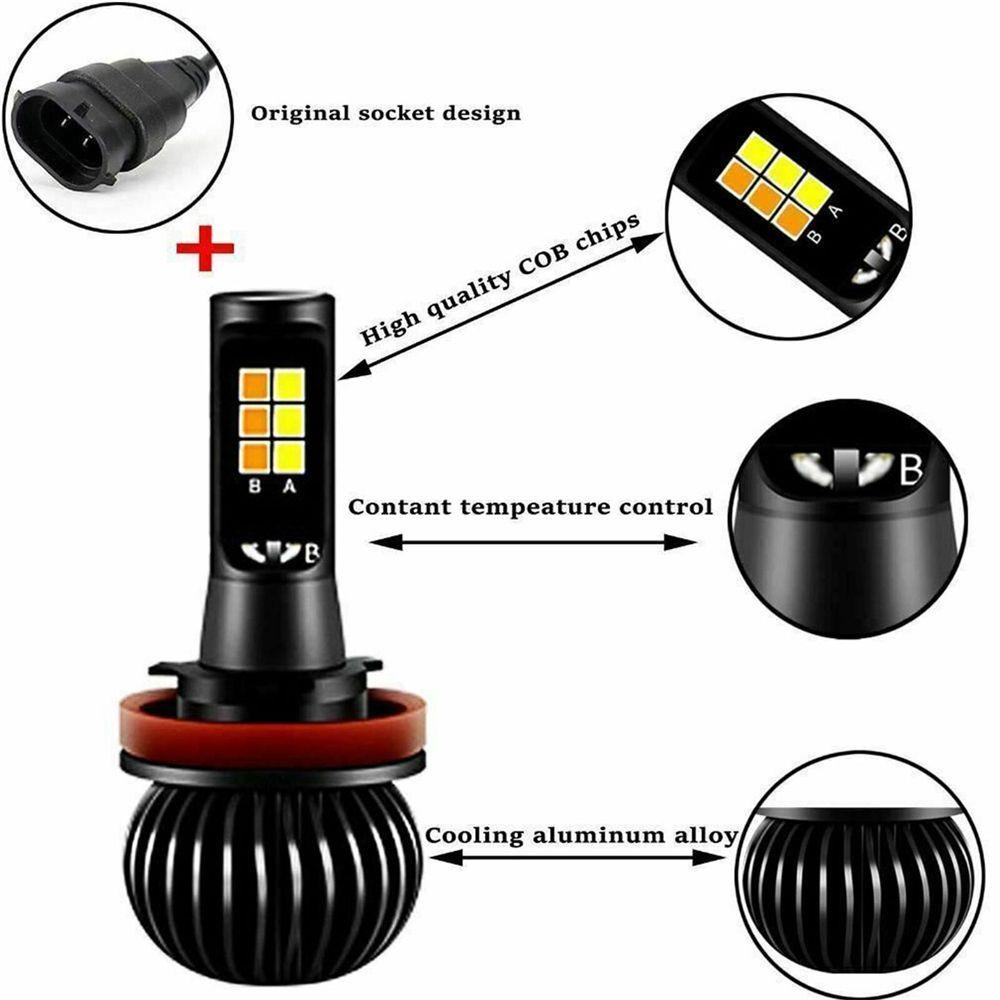 Original socket design

High quality COB chips

B A

B

B A

B

Contant tempeature control

B

Cooling aluminum alloy