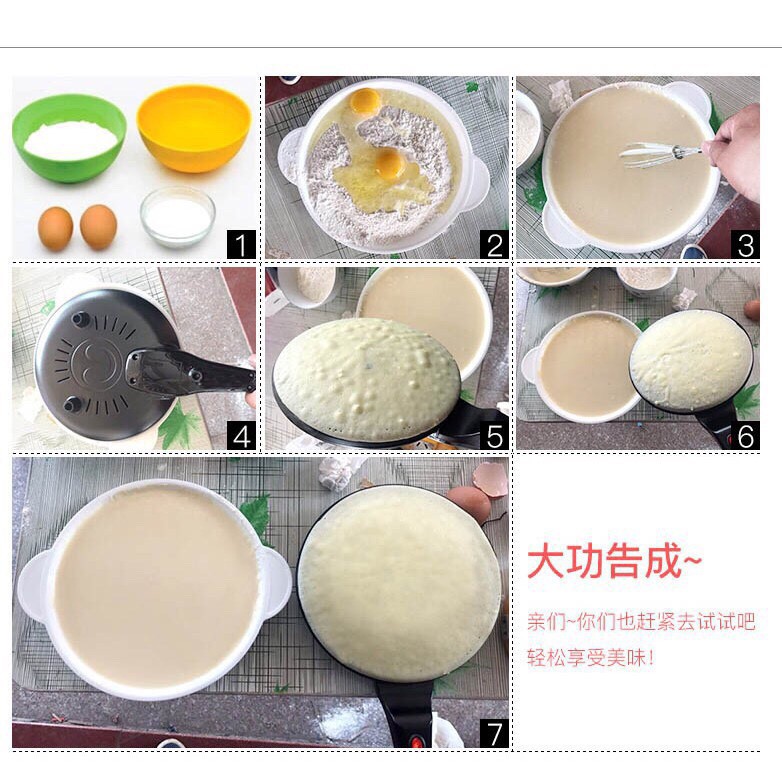 1

2

3

4

5

6

7

大功告成~

亲们~你们也赶紧去试试吧
轻松享受美味!