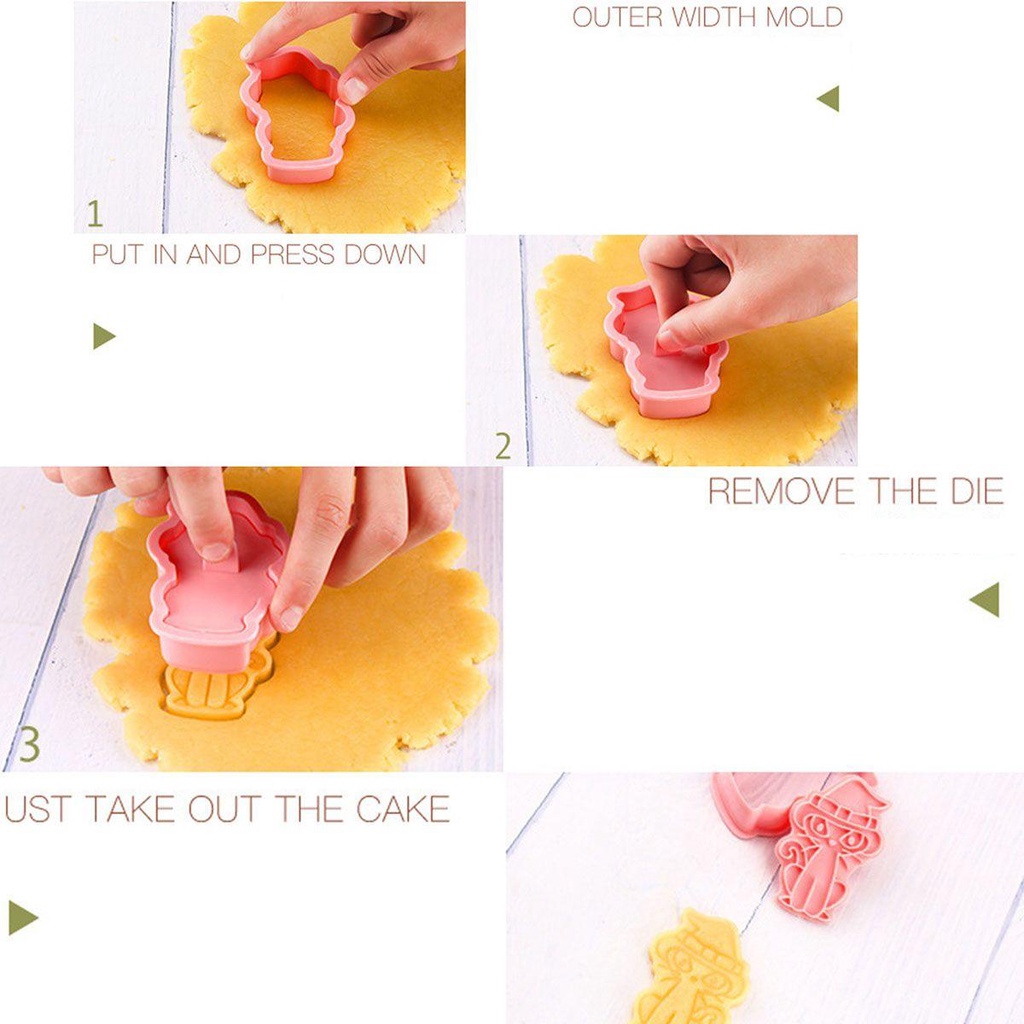 OUTER WIDTH MOLD

1

PUT IN AND PRESS DOWN

2

REMOVE THE DIE

3

UST TAKE OUT THE CAKE