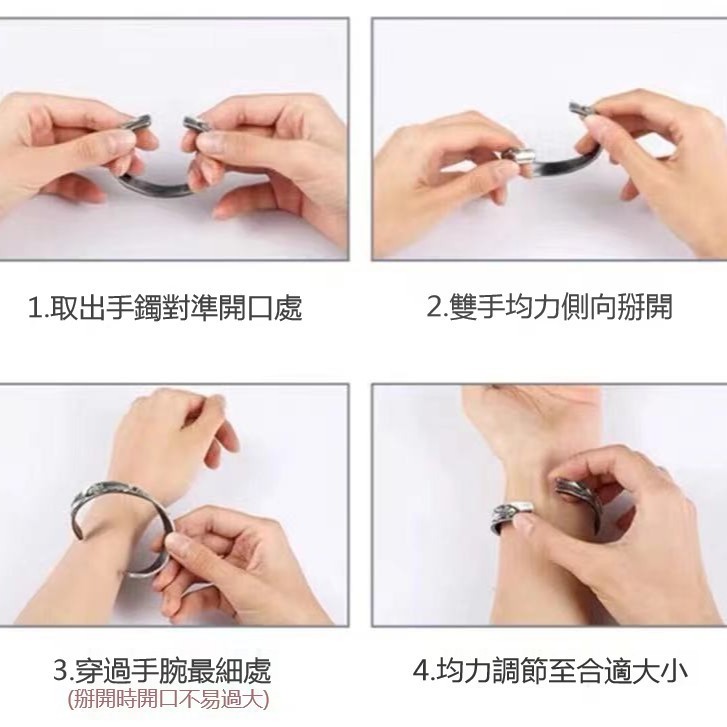 1.取出手鐲對準開口處

2.雙手均力側向掰開

3.穿過手腕最細處
(掰開時開口不易過大)

4.均力調節至合適大小