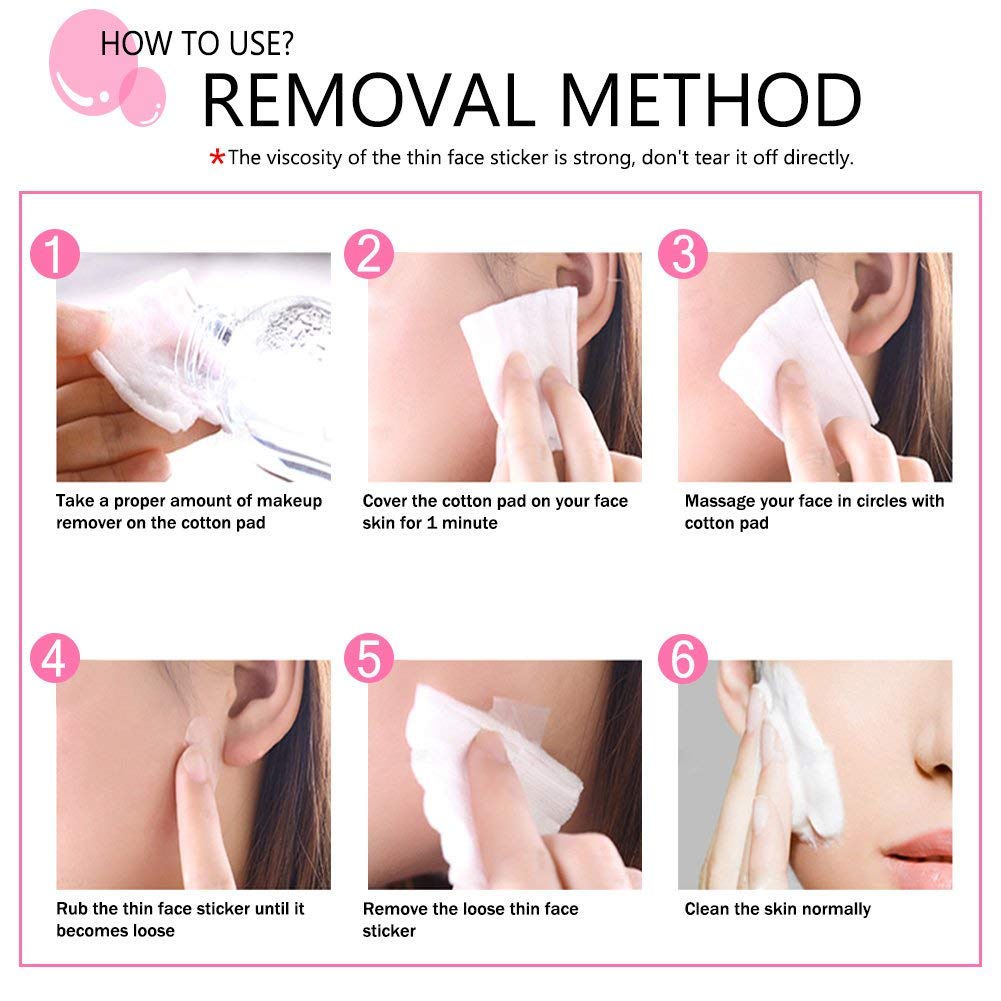 HOW TO USE?
REMOVAL METHOD
*The viscosity of the thin face sticker is strong, don't tear it off directly.

1
Take a proper amount of makeup remover on the cotton pad

2
Cover the cotton pad on your face skin for 1 minute

3
Massage your face in circles with cotton pad

4
Rub the thin face sticker until it becomes loose

5
Remove the loose thin face sticker

6
Clean the skin normally