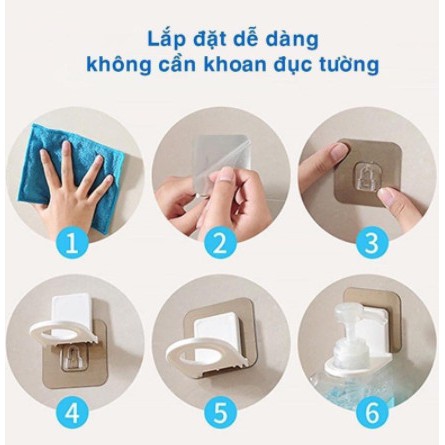 Lắp đặt dễ dàng
không cần khoan đục tường

1

2

3

4

5

6