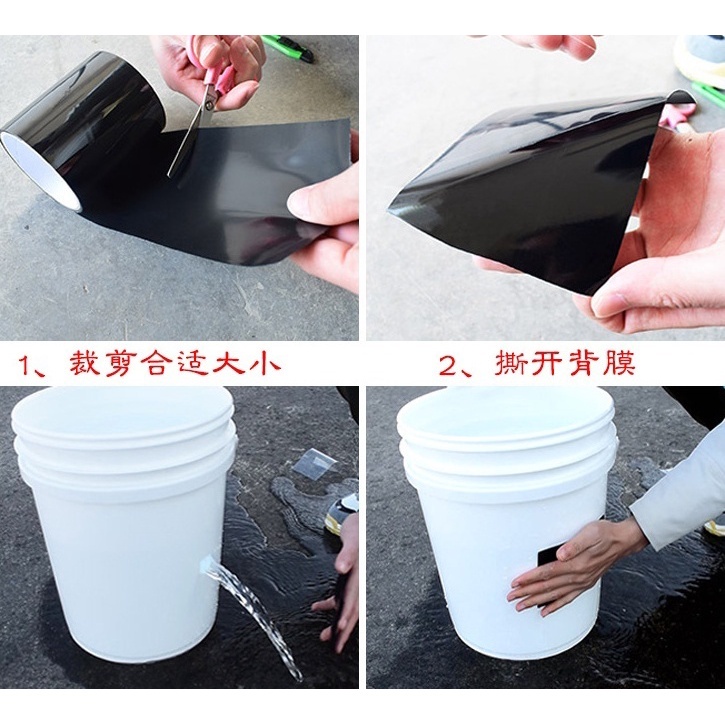 1、裁剪合适大小

2、撕开背膜