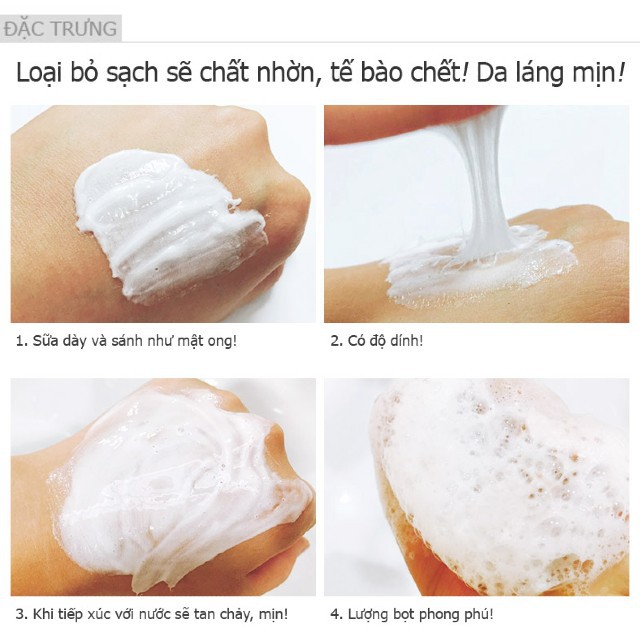 ĐẶC TRƯNG

Loại bỏ sạch sẽ chất nhờn, tế bào chết! Da láng mịn!

1. Sữa dày và sánh như mật ong!

2. Có độ dính!

3. Khi tiếp xúc với nước sẽ tan chảy, mịn!

4. Lượng bọt phong phú!