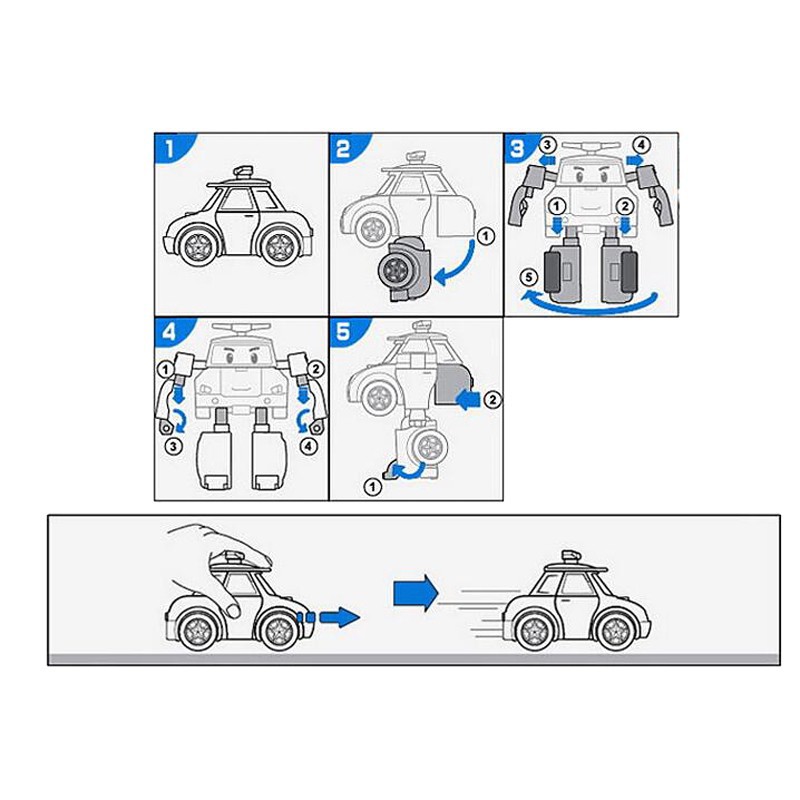 1

2
1

3
3
4
1
2
5

4
1
2
3
4

5
2
1