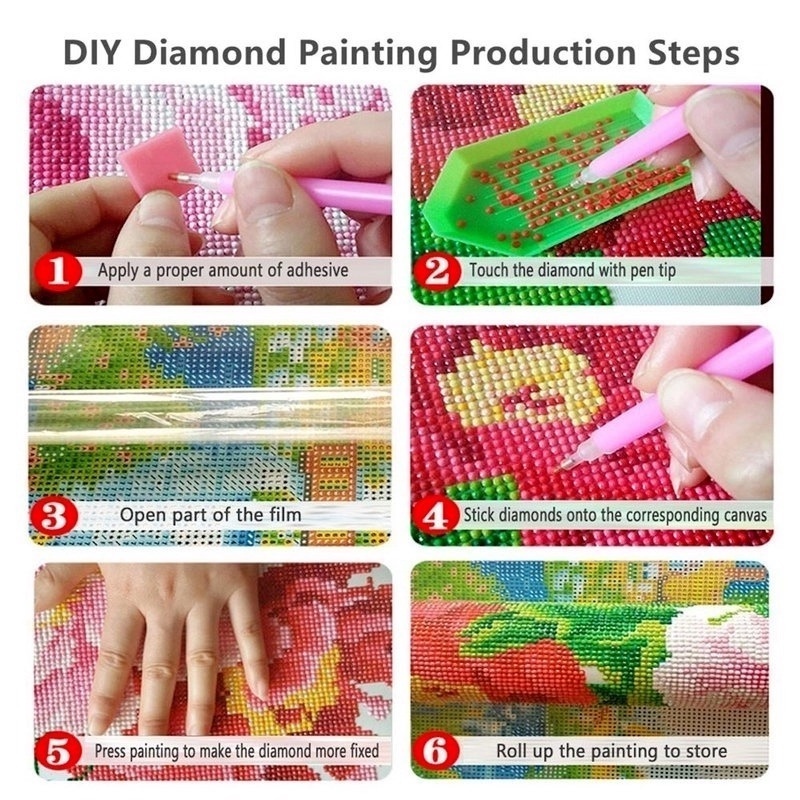 DIY Diamond Painting Production Steps

1 Apply a proper amount of adhesive

2 Touch the diamond with pen tip

3 Open part of the film

4 Stick diamonds onto the corresponding canvas

5 Press painting to make the diamond more fixed

6 Roll up the painting to store