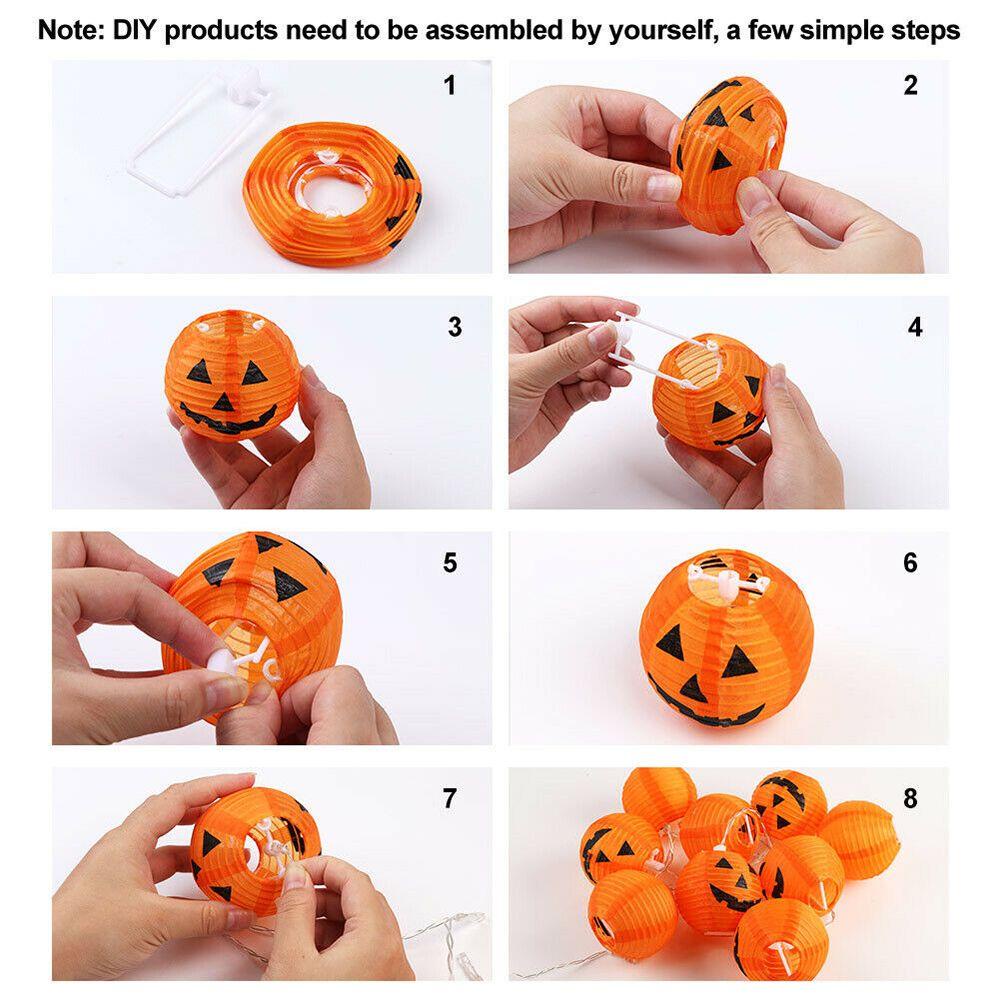 Note: DIY products need to be assembled by yourself, a few simple steps

1

2

3

4

5

6

7

8