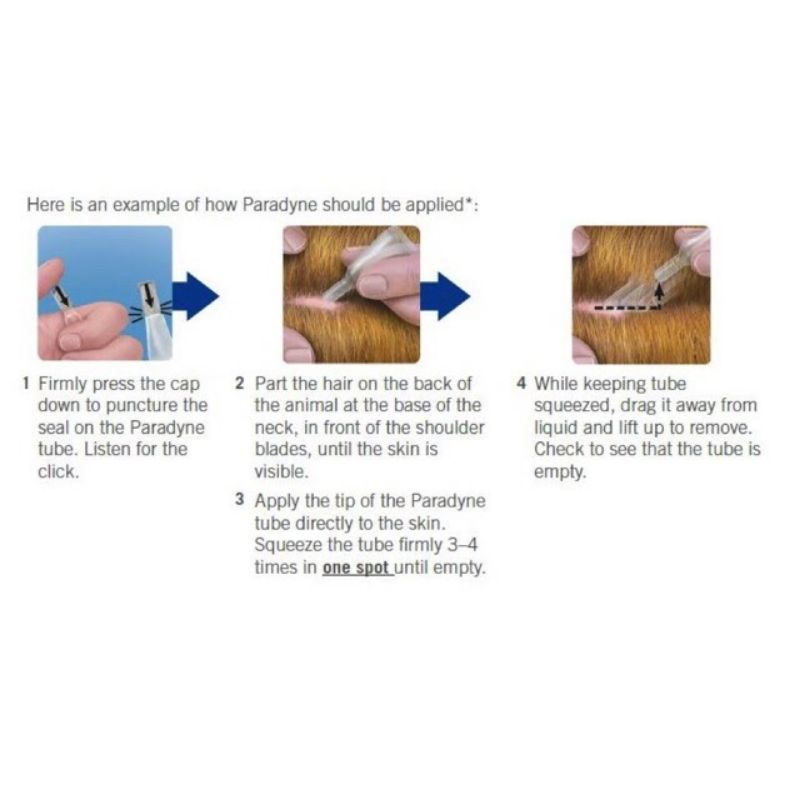 Here is an example of how Paradyne should be applied*:

1 Firmly press the cap down to puncture the seal on the Paradyne tube. Listen for the click.

2 Part the hair on the back of the animal at the base of the neck, in front of the shoulder blades, until the skin is visible.

3 Apply the tip of the Paradyne tube directly to the skin. Squeeze the tube firmly 3–4 times in one spot until empty.

4 While keeping tube squeezed, drag it away from liquid and lift up to remove. Check to see that the tube is empty.